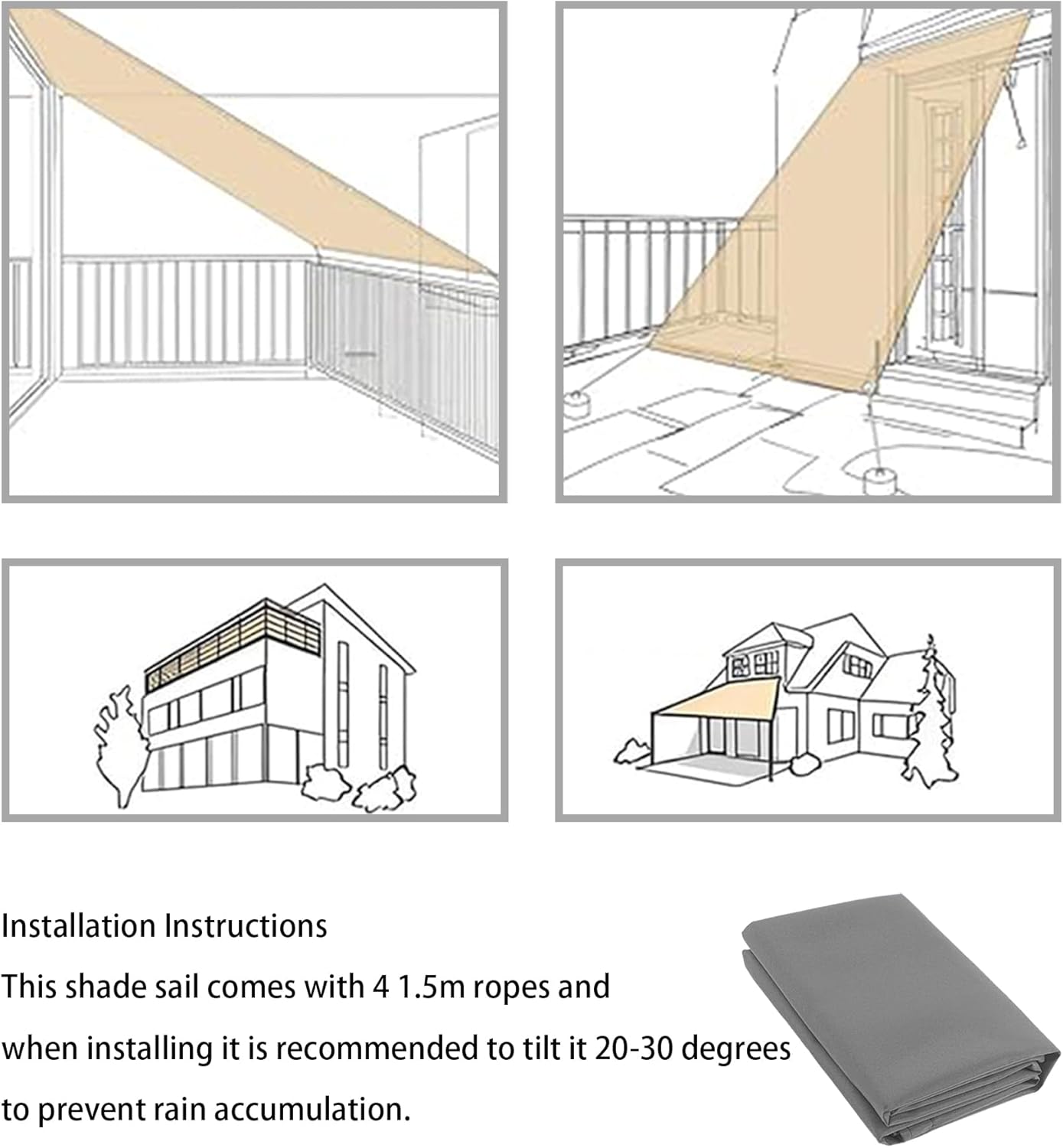 Installation Instructions

This shade sail comes with 4 1.5m ropes and when installing it is recommended to tilt it 20-30 degrees to prevent rain accumulation.