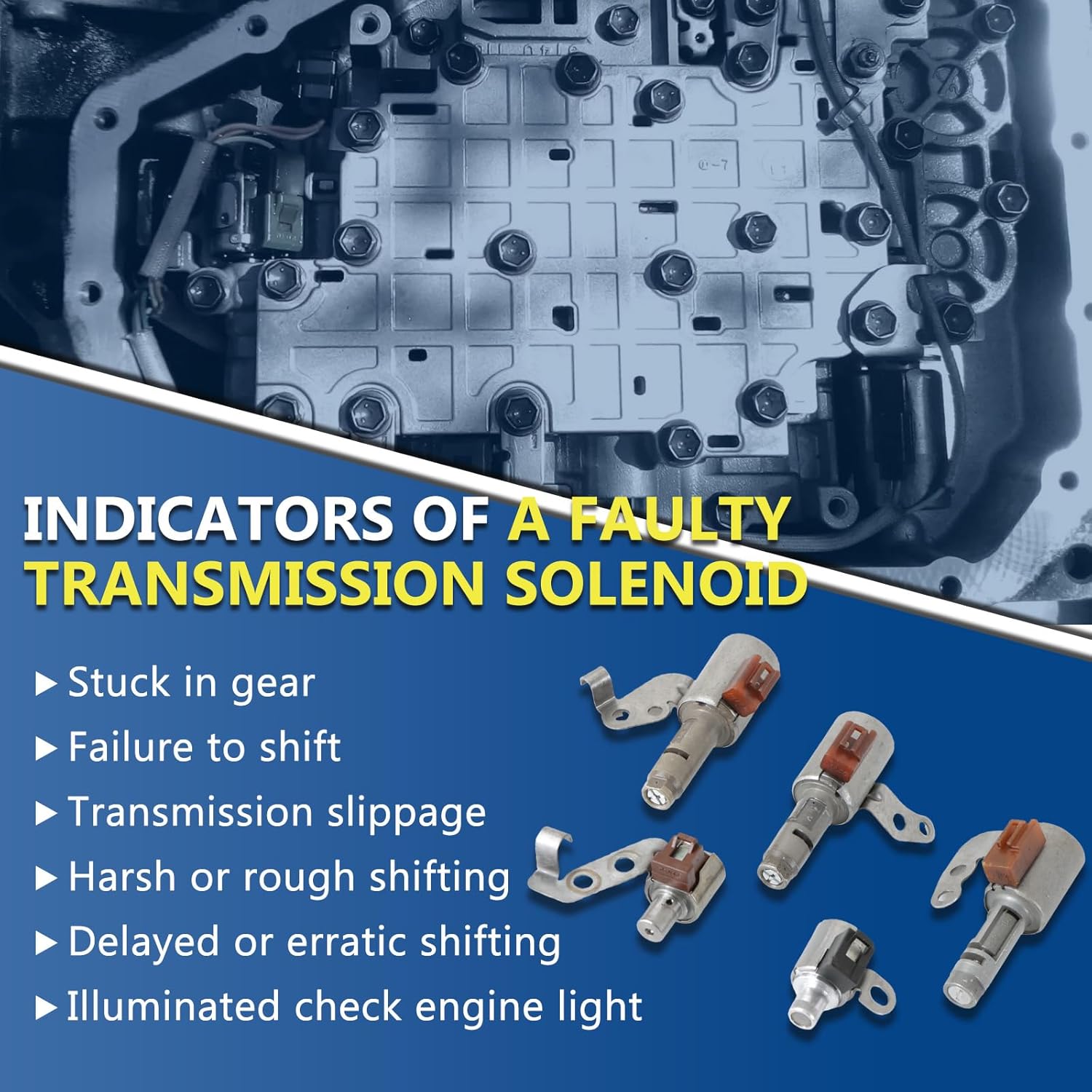 INDICATORS OF A FAULTY TRANSMISSION SOLENOID

▶ Stuck in gear
▶ Failure to shift
▶ Transmission slippage
▶ Harsh or rough shifting
▶ Delayed or erratic shifting
▶ Illuminated check engine light