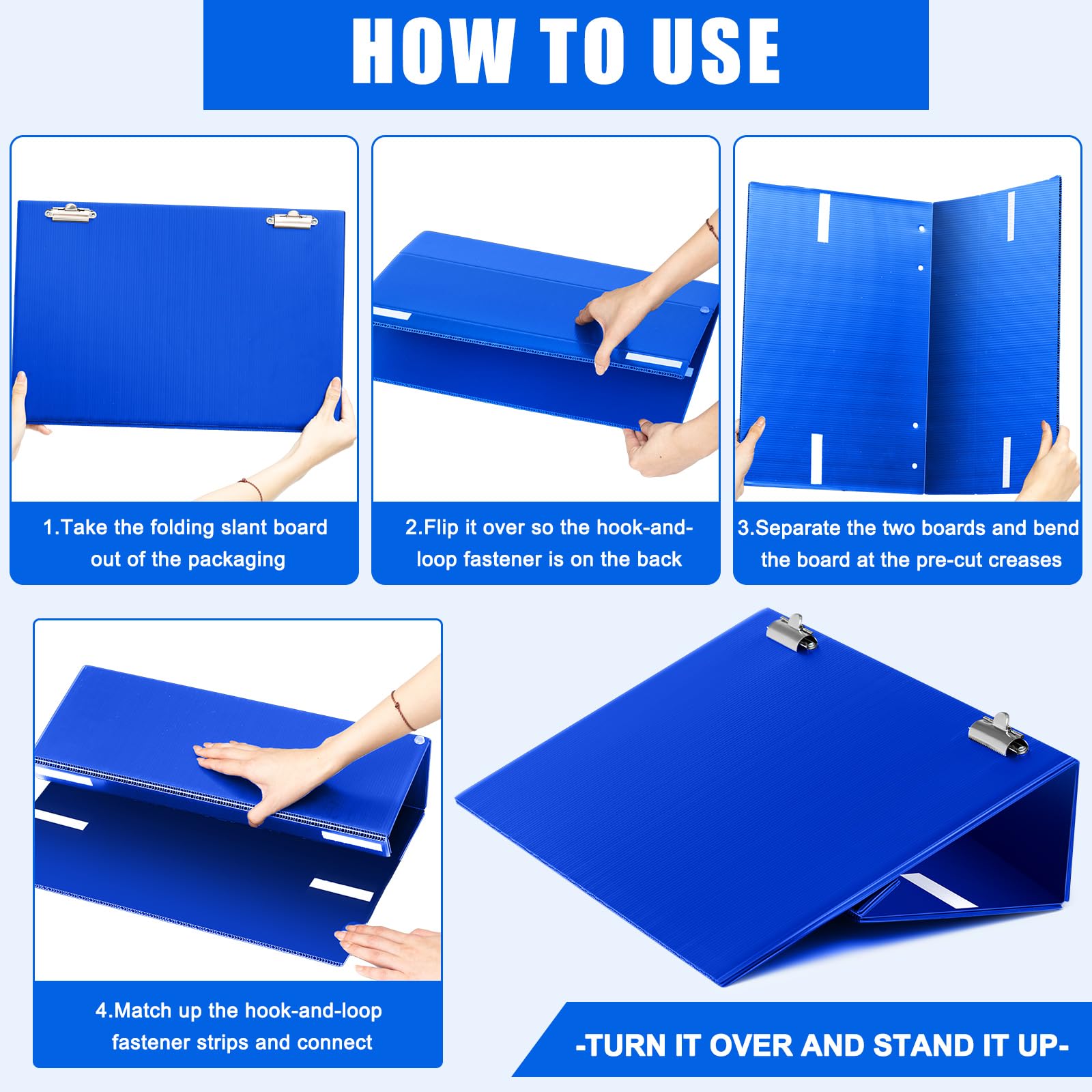 HOW TO USE

1.Take the folding slant board out of the packaging

2.Flip it over so the hook-and-loop fastener is on the back

3.Separate the two boards and bend the board at the pre-cut creases

4.Match up the hook-and-loop fastener strips and connect

-TURN IT OVER AND STAND IT UP-