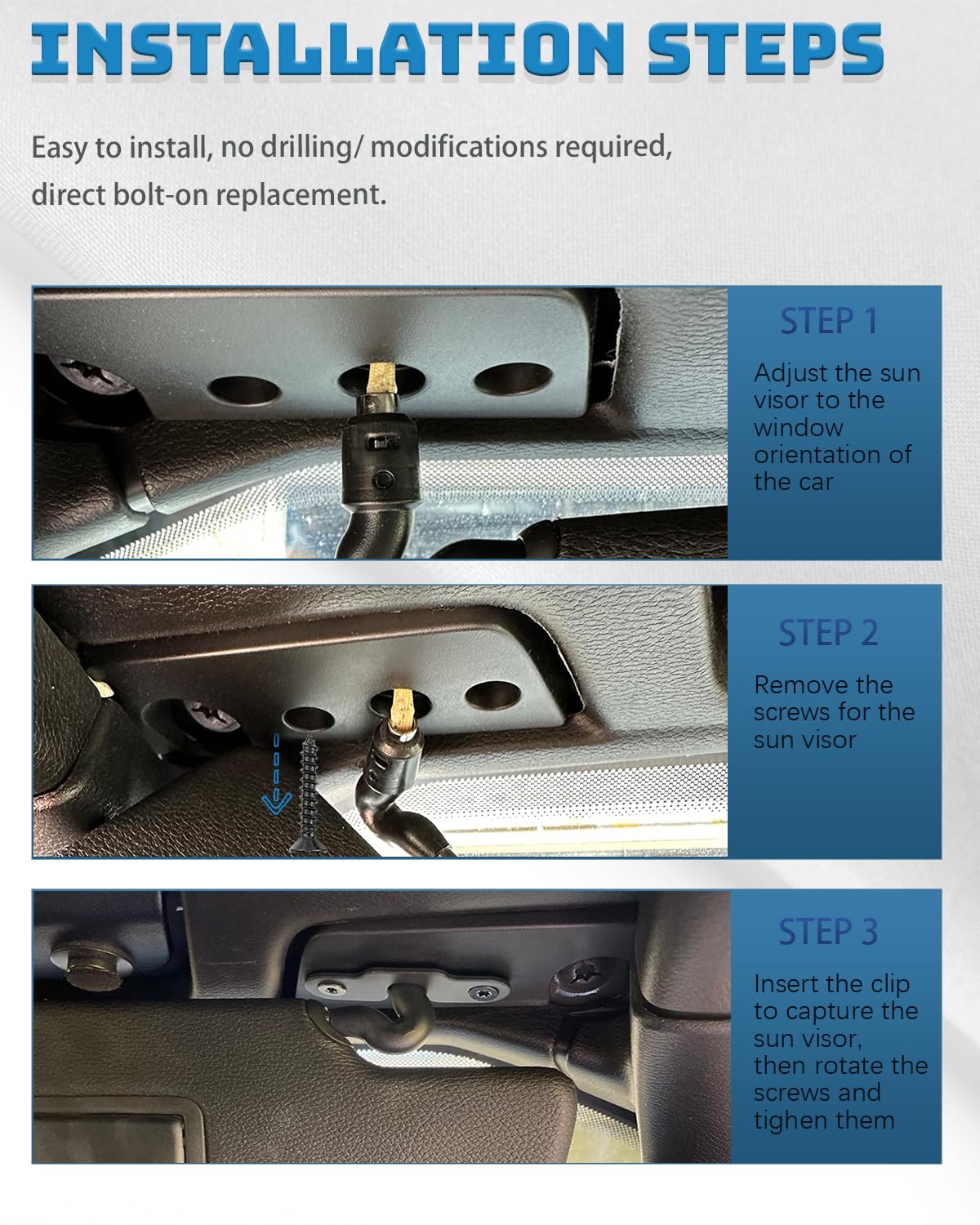 INSTALLATION STEPS

Easy to install, no drilling/ modifications required, direct bolt-on replacement.

STEP 1

Adjust the sun visor to the window orientation of the car

STEP 2

Remove the screws for the sun visor

STEP 3

Insert the clip to capture the sun visor, then rotate the screws and tighen them