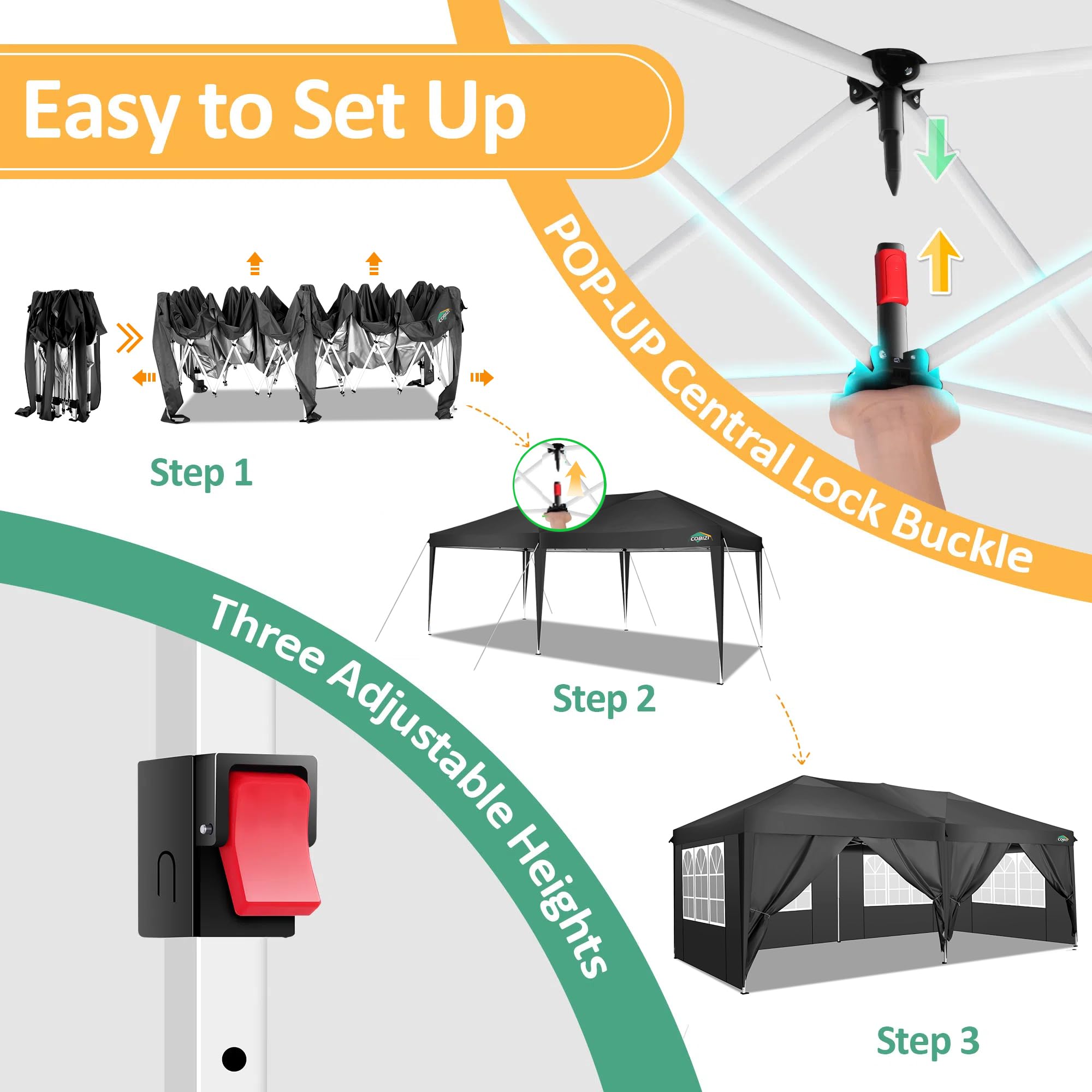 Easy to Set Up

POP-UP Central Lock Buckle

COBIZI

Step 1

COBIZI

Step 2

Three Adjustable Heights

COBIZI

Step 3