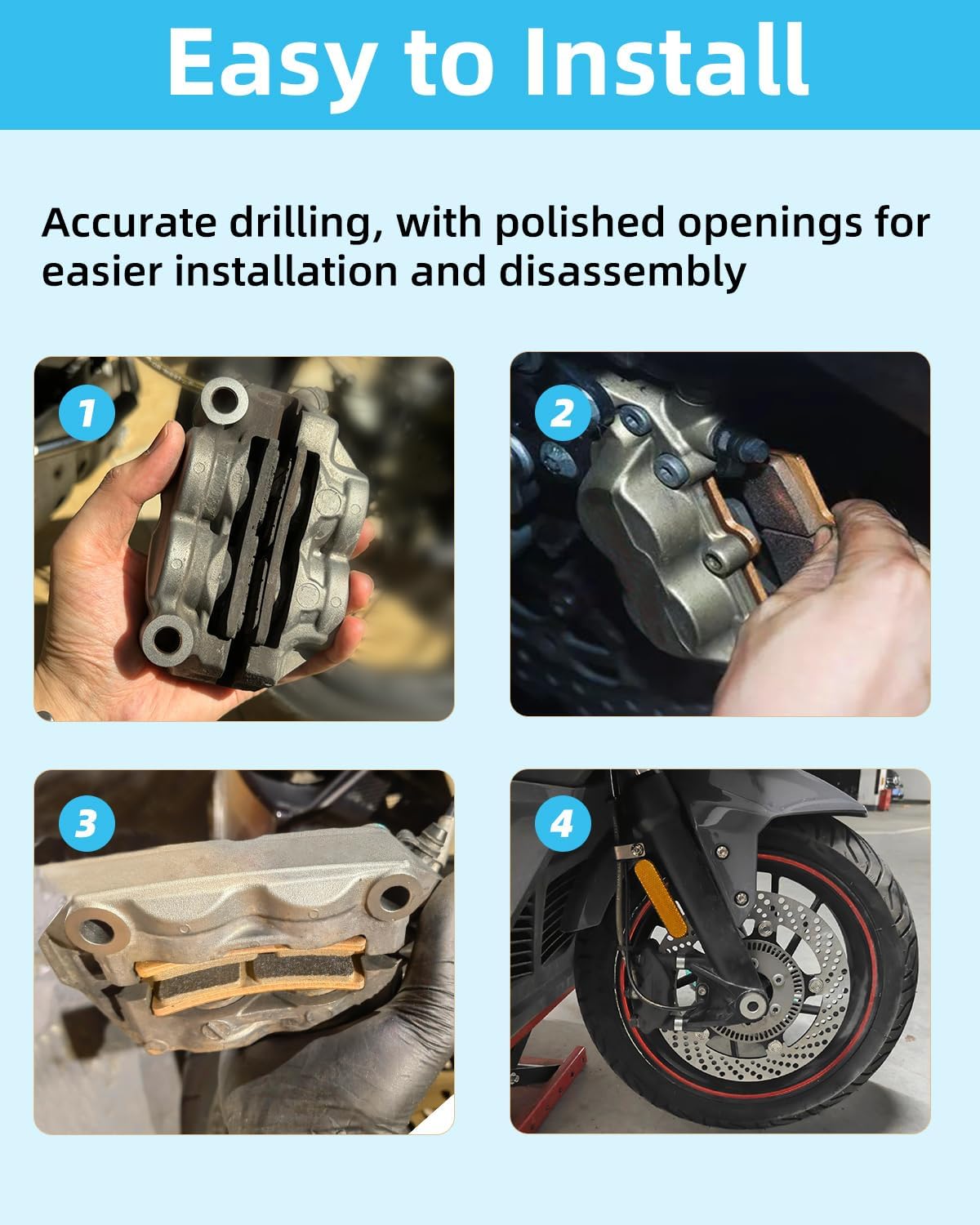 Easy to Install

Accurate drilling, with polished openings for easier installation and disassembly

1

2

3

4