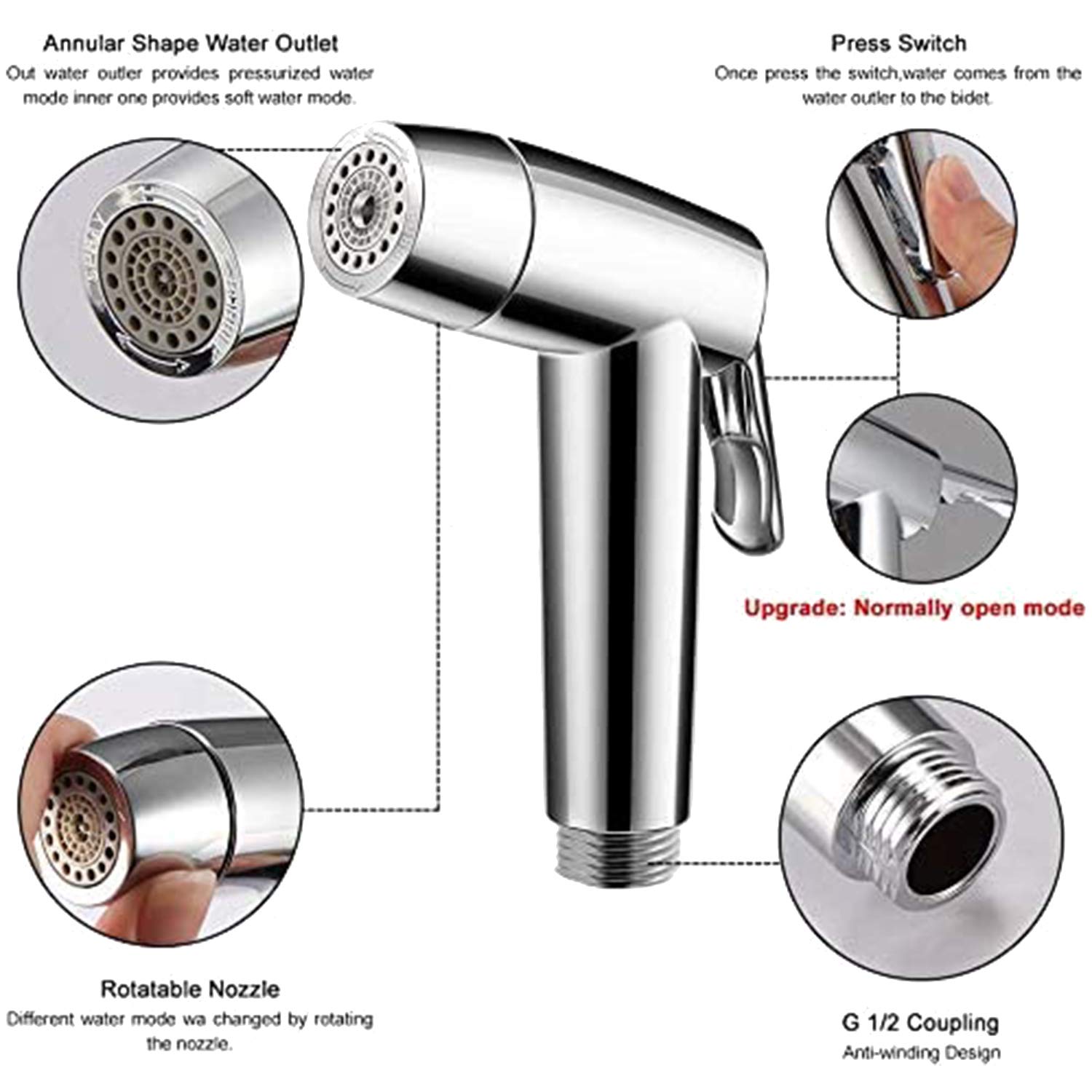 Annular Shape Water Outlet
Out water outler provides pressurized water mode inner one provides soft water mode.

Press Switch
Once press the switch,water comes from the water outler to the bidet.

Upgrade: Normally open mode

Rotatable Nozzle
Different water mode wa changed by rotating the nozzle.

G 1/2 Coupling
Anti-winding Design