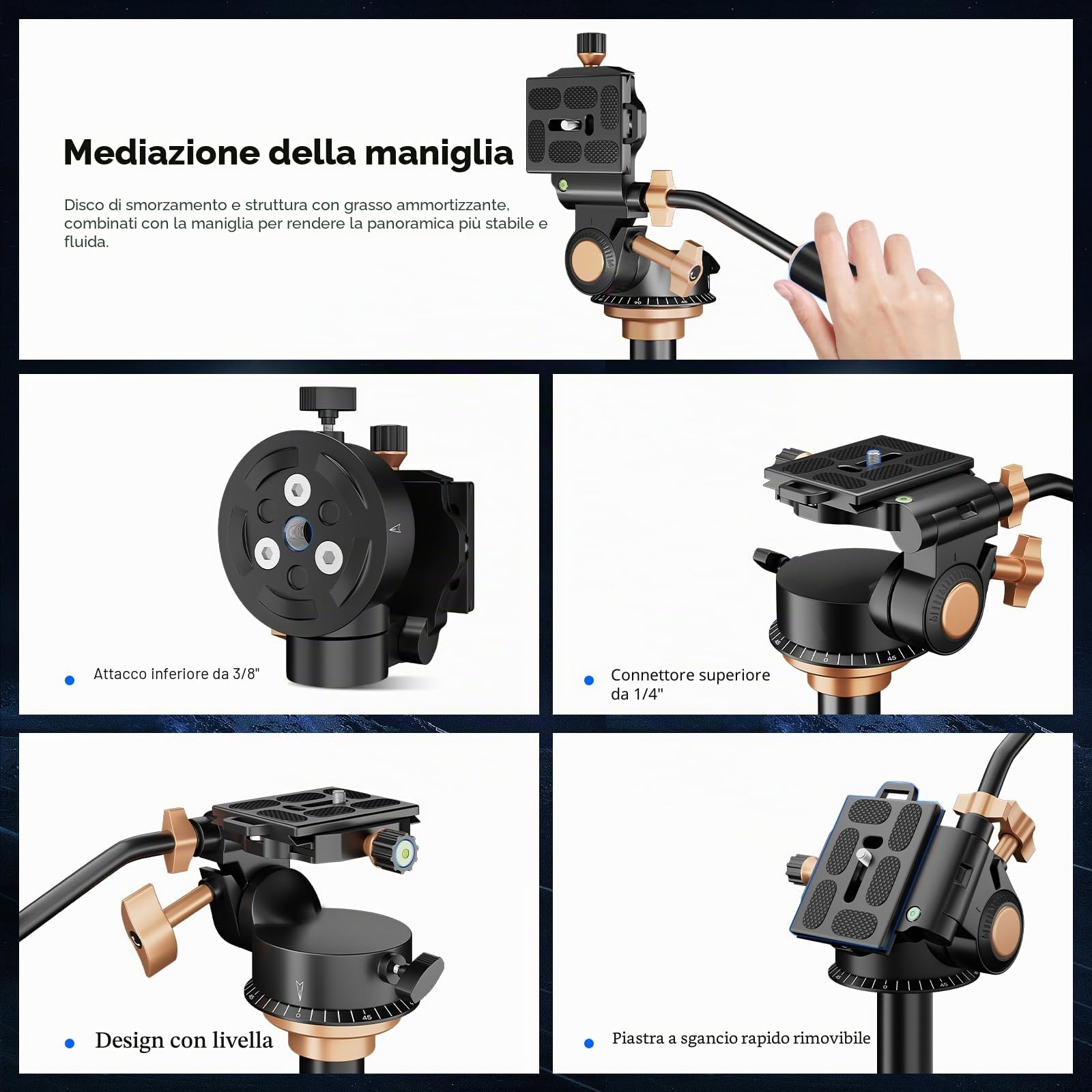 Mediazione della maniglia

Disco di smorzamento e struttura con grasso ammortizzante, combinati con la maniglia per rendere la panoramica più stabile e fluida.

Attacco inferiore da 3/8"

Connettore superiore da 1/4"

Design con livella

Piastra a sgancio rapido rimovibile