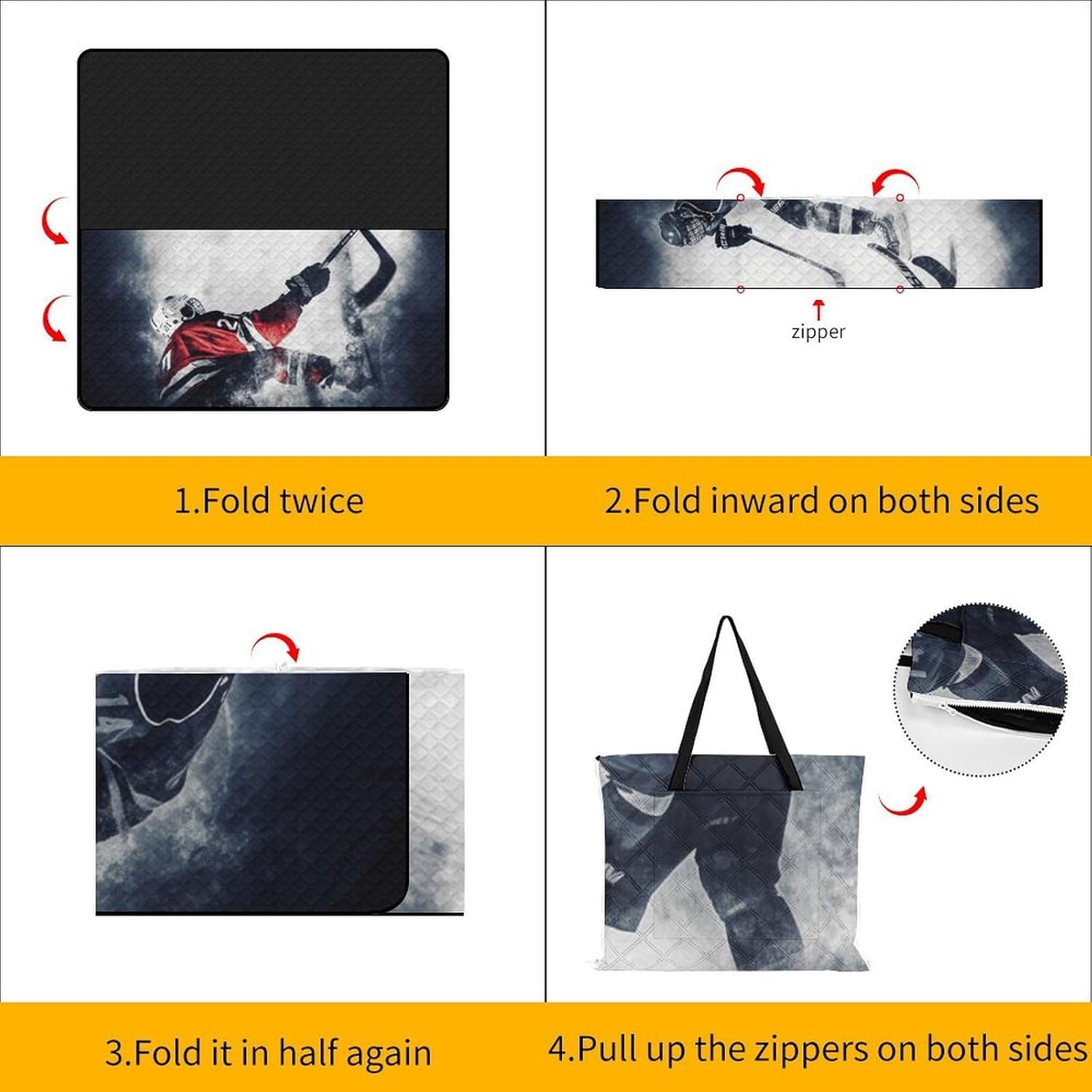 zipper

1.Fold twice

2.Fold inward on both sides

3.Fold it in half again

4.Pull up the zippers on both sides