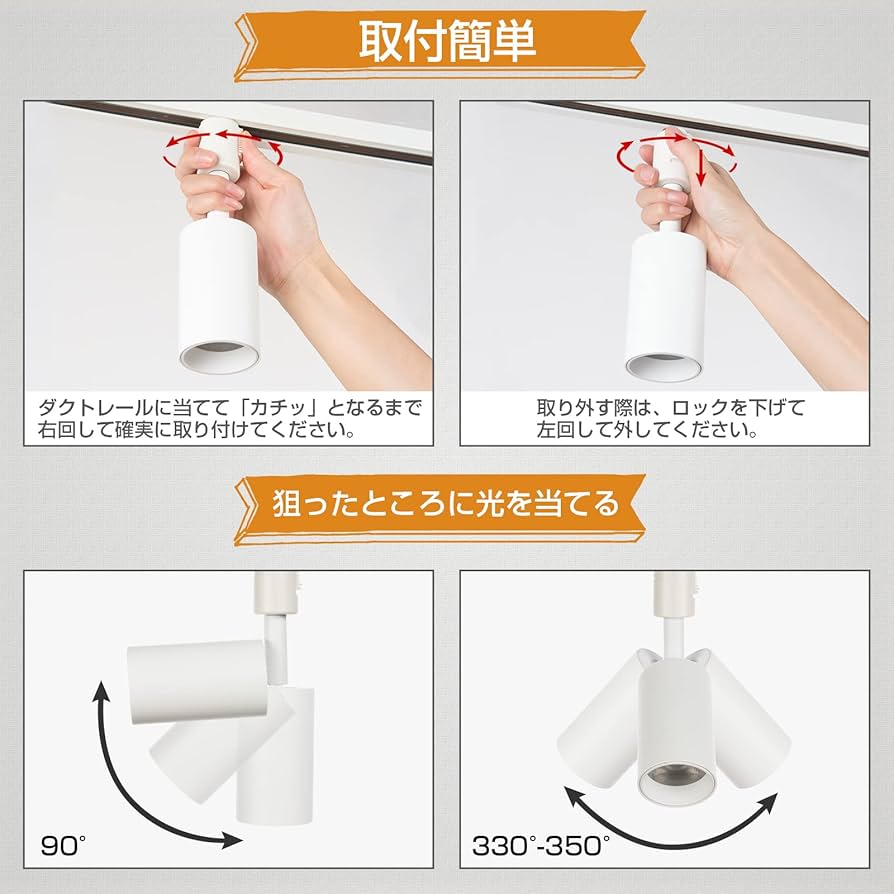 取付簡単

ダクトレールに当てて「カチッ」となるまで右回して確実に取り付けてください。

取り外す際は、ロックを下げて左回して外してください。

狙ったところに光を当てる

90°

330°-350°