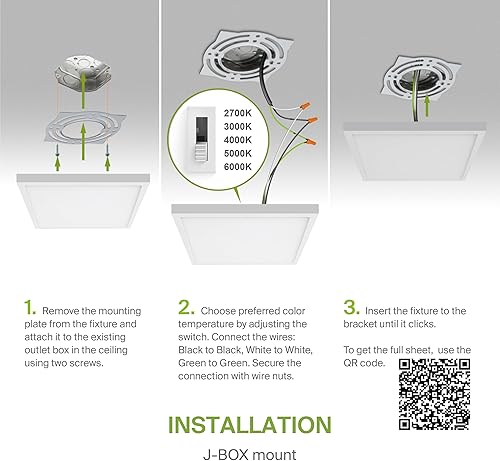 2700K
3000K
4000K
5000K
6000K

1. Remove the mounting plate from the fixture and attach it to the existing outlet box in the ceiling using two screws.

2. Choose preferred color temperature by adjusting the switch. Connect the wires: Black to Black, White to White, Green to Green. Secure the connection with wire nuts.

3. Insert the fixture to the bracket until it clicks.

To get the full sheet, use the QR code.

INSTALLATION

J-BOX mount