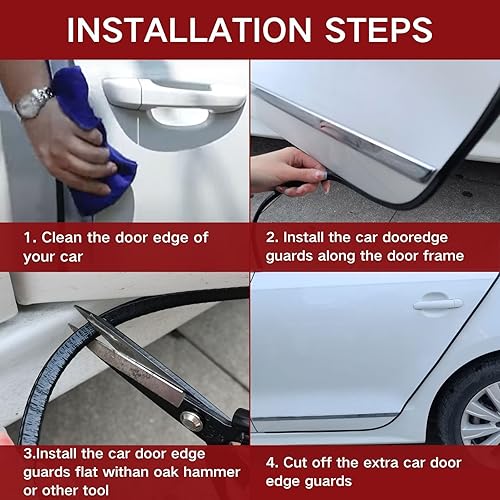 INSTALLATION STEPS

1. Clean the door edge of your car

2. Install the car dooredge guards along the door frame

3.Install the car door edge guards flat withan oak hammer or other tool

4. Cut off the extra car door edge guards