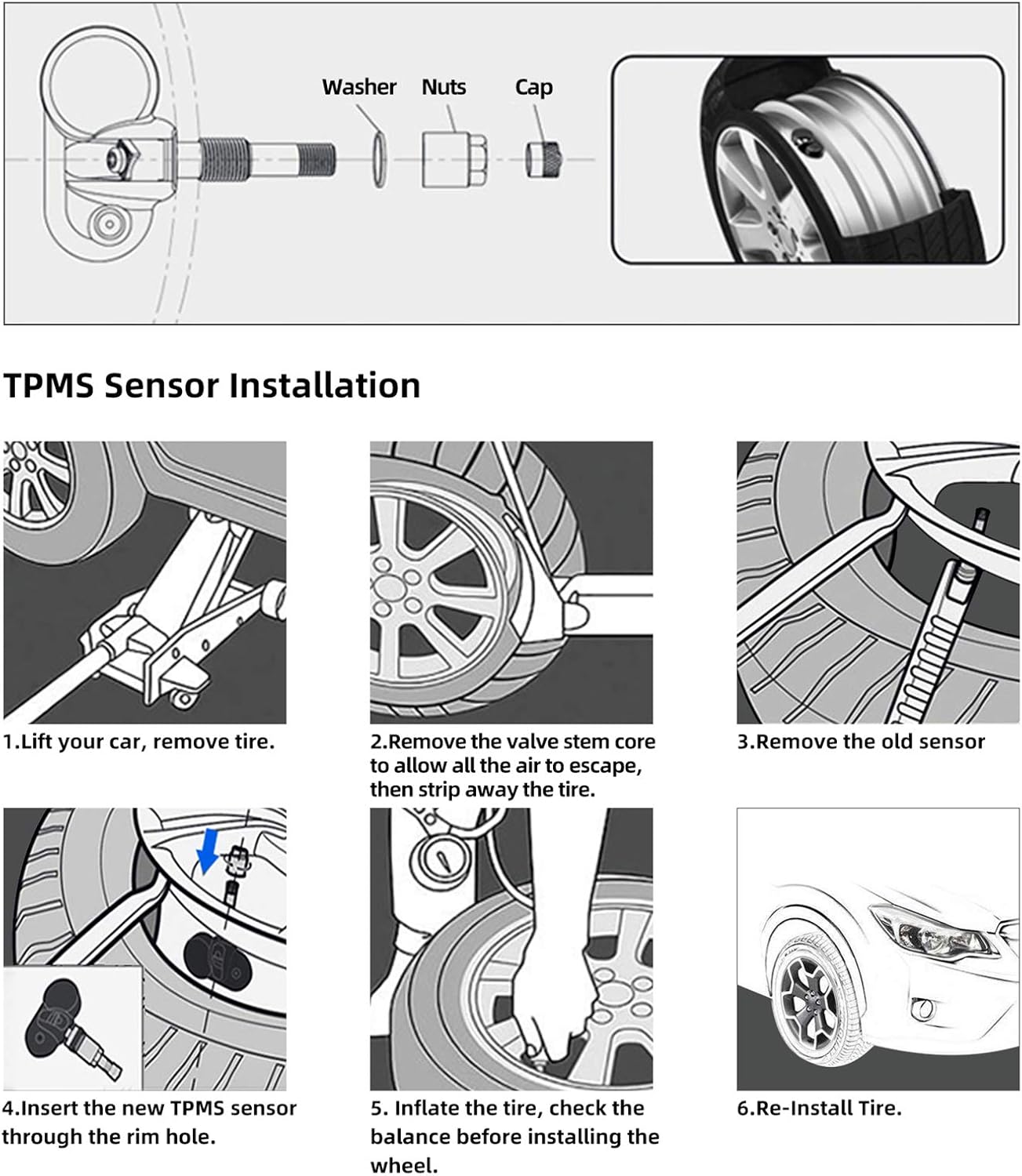 Washer
Nuts
Cap

TPMS Sensor Installation

1.Lift your car, remove tire.

2.Remove the valve stem core to allow all the air to escape, then strip away the tire.

3.Remove the old sensor

4.Insert the new TPMS sensor through the rim hole.

5. Inflate the tire, check the balance before installing the wheel.

6.Re-Install Tire.