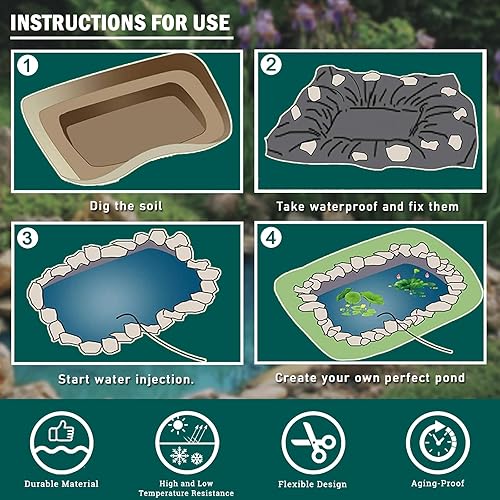 INSTRUCTIONS FOR USE

1

Dig the soil

2

Take waterproof and fix them

3

Start water injection.

4

Create your own perfect pond

Durable Material

High and Low Temperature Resistance

Flexible Design

Aging-Proof