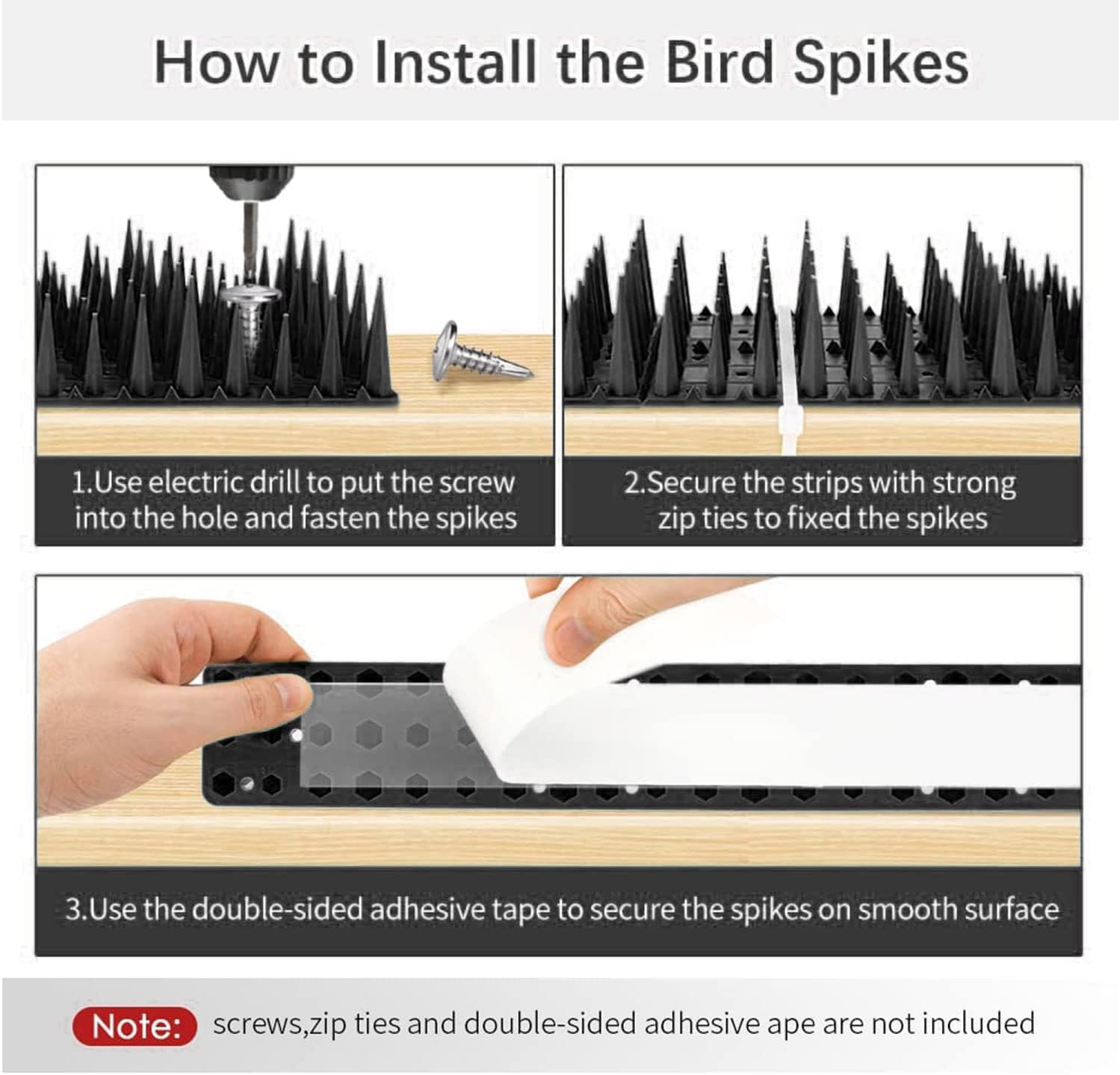 How to Install the Bird Spikes

1.Use electric drill to put the screw into the hole and fasten the spikes

2.Secure the strips with strong zip ties to fixed the spikes

3.Use the double-sided adhesive tape to secure the spikes on smooth surface

Note: screws,zip ties and double-sided adhesive ape are not included