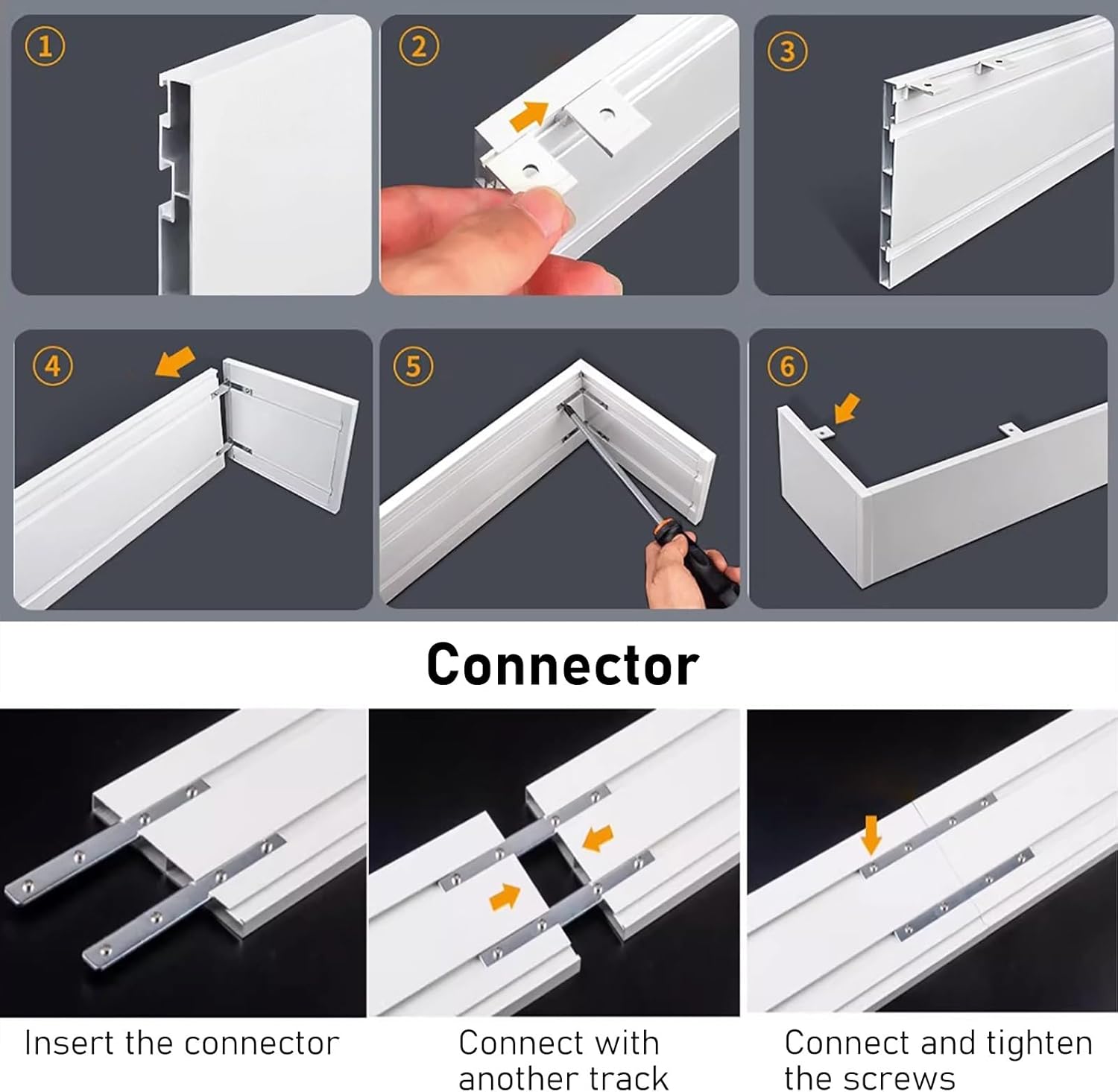 ①

②

③

④

⑤

⑥

Connector

Insert the connector

Connect with another track

Connect and tighten the screws