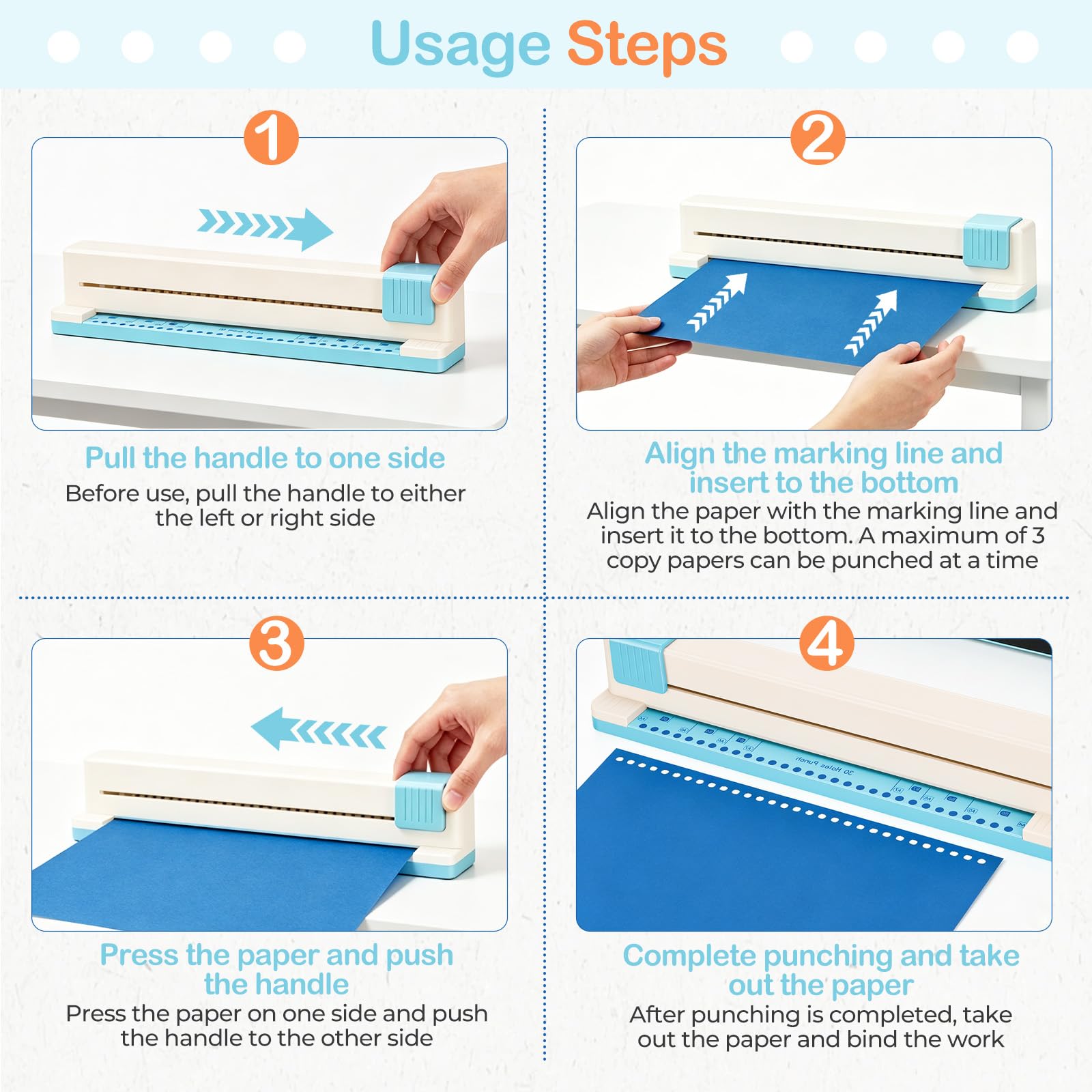 Usage Steps

1

Pull the handle to one side

Before use, pull the handle to either the left or right side

2

Align the marking line and insert to the bottom

Align the paper with the marking line and insert it to the bottom. A maximum of 3 copy papers can be punched at a time

3

Press the paper and push the handle

Press the paper on one side and push the handle to the other side

4

30 Holes Punch

Complete punching and take out the paper

After punching is completed, take out the paper and bind the work