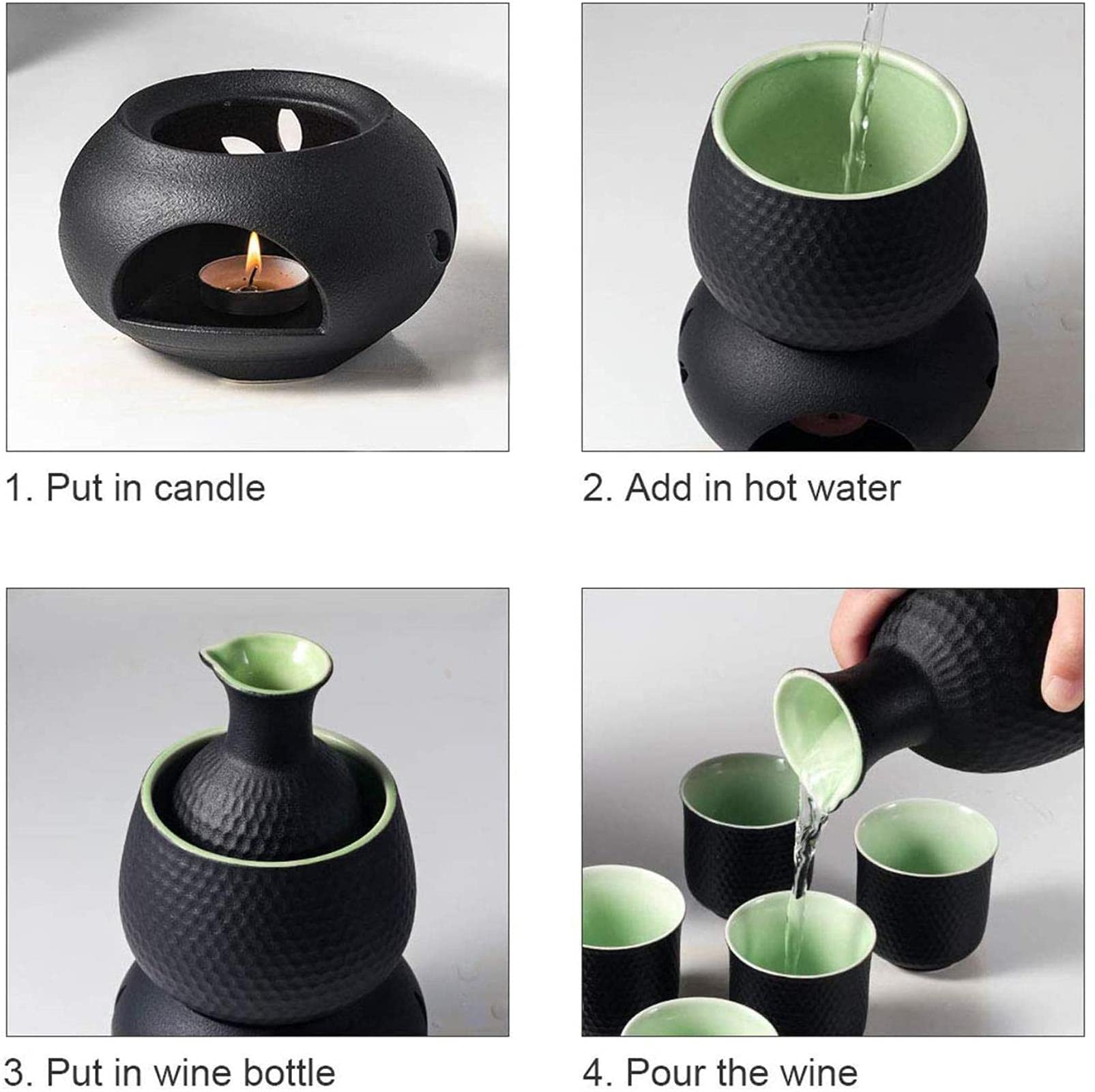 1. Put in candle

2. Add in hot water

3. Put in wine bottle

4. Pour the wine