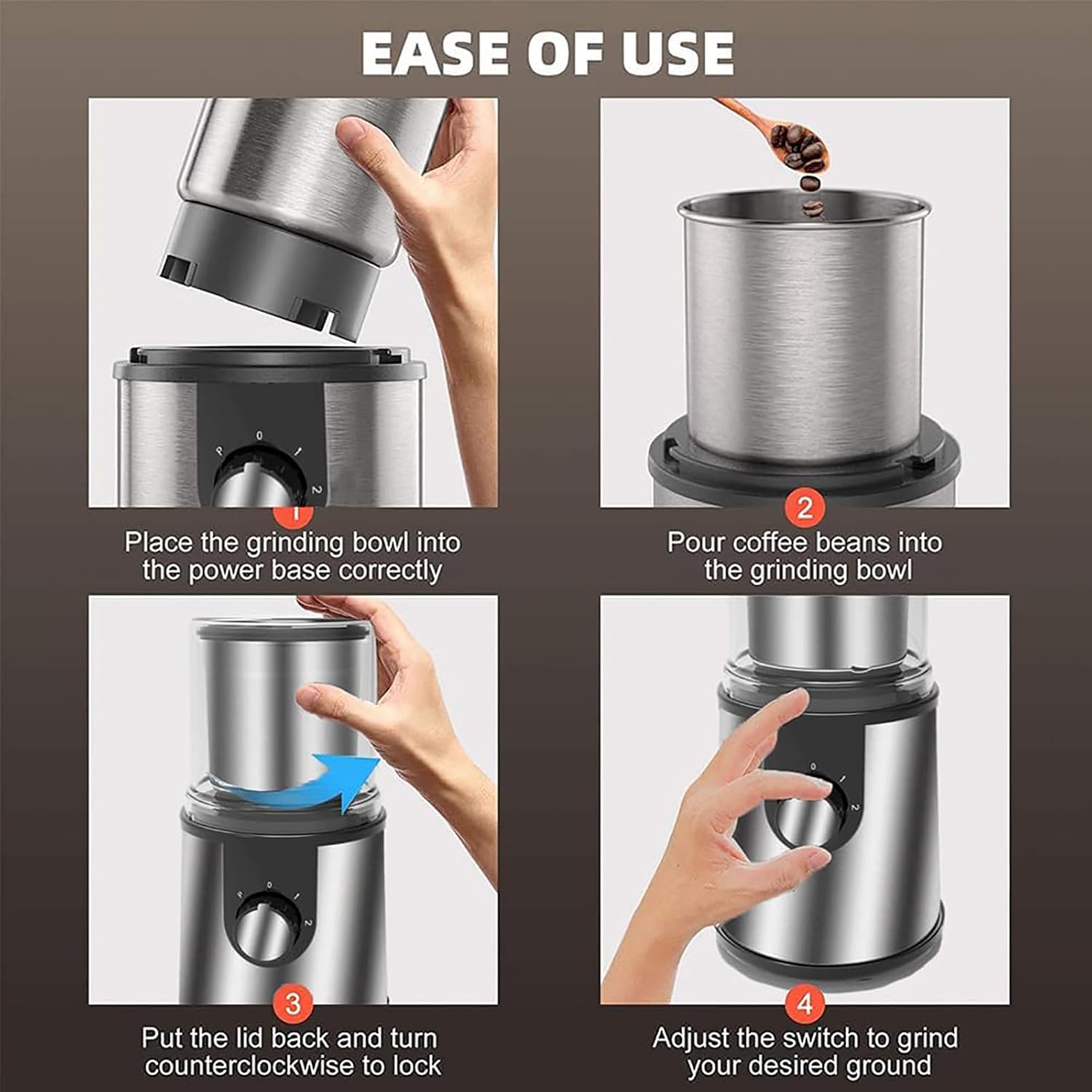 EASE OF USE

P 0 1 2

1
Place the grinding bowl into the power base correctly

2
Pour coffee beans into the grinding bowl

P 0 1 2

3
Put the lid back and turn counterclockwise to lock

0 1 2

4
Adjust the switch to grind your desired ground