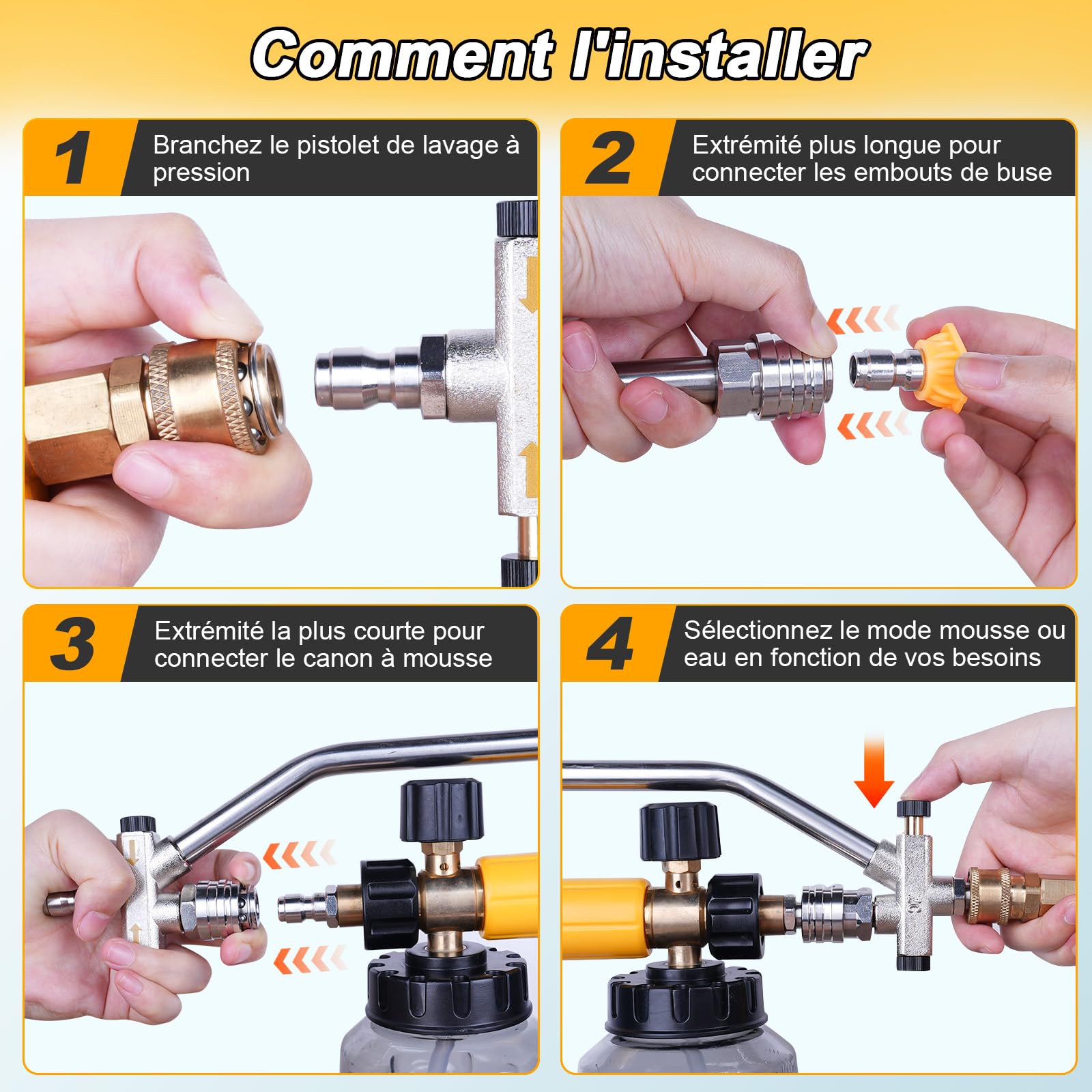 Comment l'installer

1 Branchez le pistolet de lavage à pression

2 Extrémité plus longue pour connecter les embouts de buse

3 Extrémité la plus courte pour connecter le canon à mousse

4 Sélectionnez le mode mousse ou eau en fonction de vos besoins