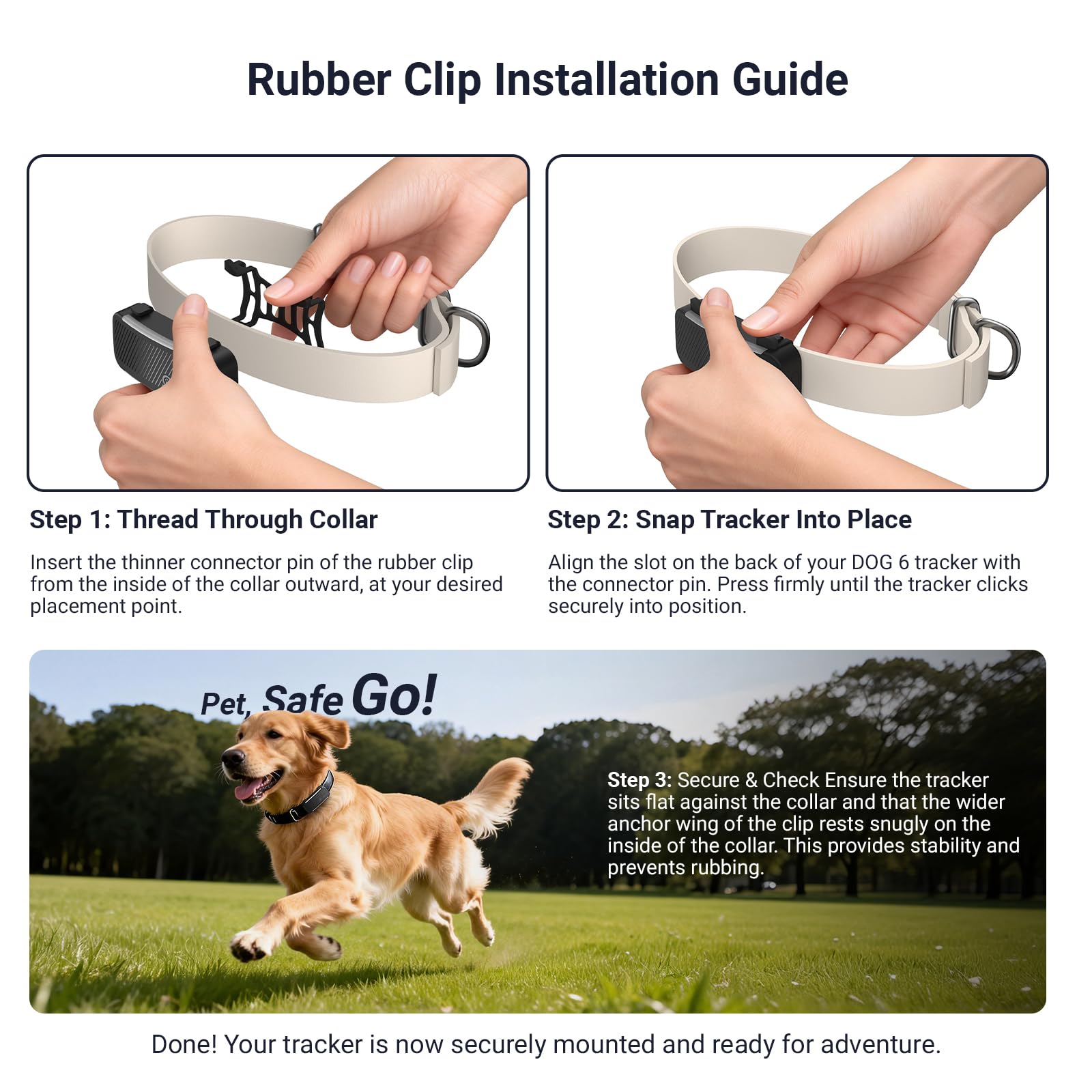 Rubber Clip Installation Guide

Step 1: Thread Through Collar

Insert the thinner connector pin of the rubber clip from the inside of the collar outward, at your desired placement point.

Step 2: Snap Tracker Into Place

Align the slot on the back of your DOG 6 tracker with the connector pin. Press firmly until the tracker clicks securely into position.

Pet, Safe Go!

Step 3: Secure & Check Ensure the tracker sits flat against the collar and that the wider anchor wing of the clip rests snugly on the inside of the collar. This provides stability and prevents rubbing.

Done! Your tracker is now securely mounted and ready for adventure.