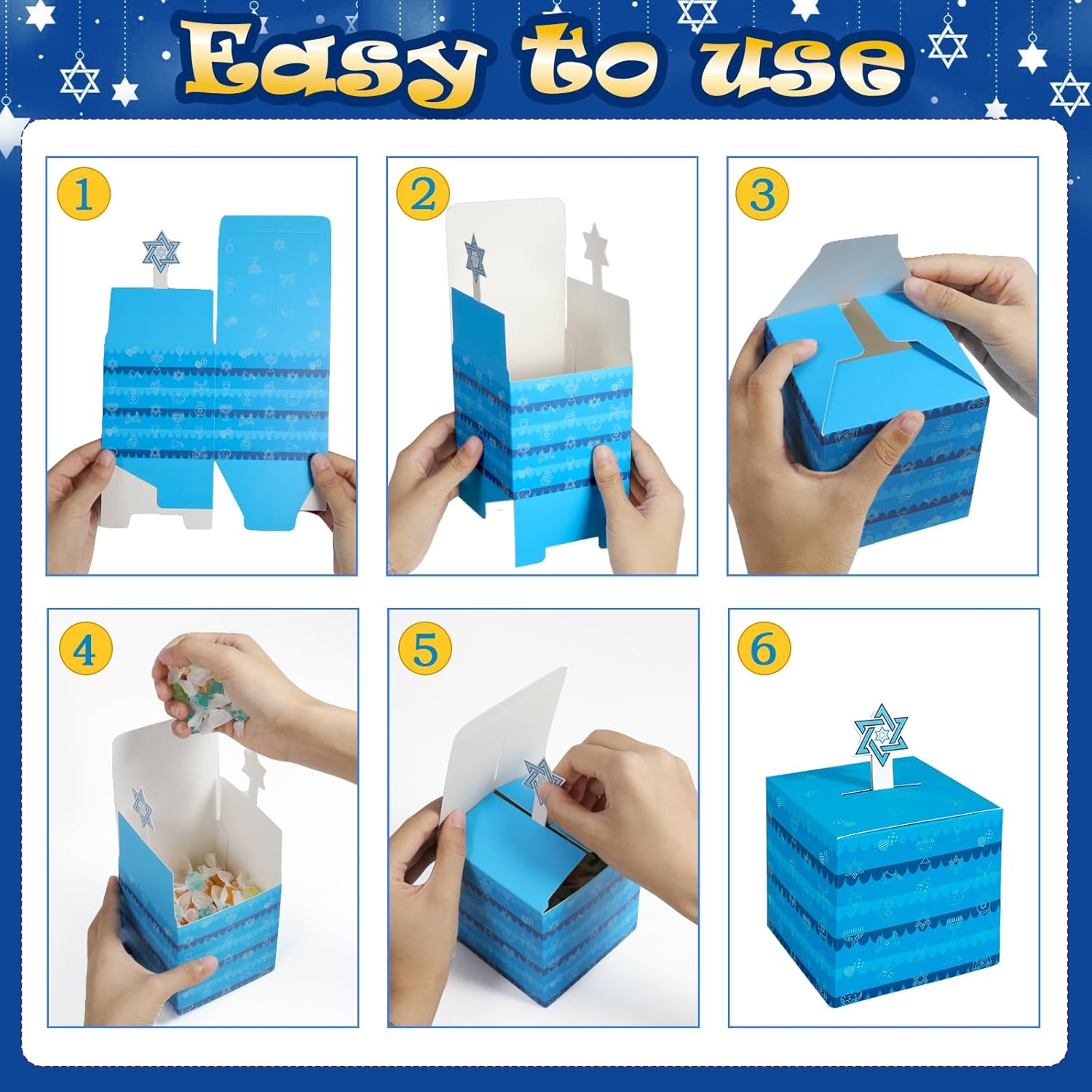 Easy to use

1

2

3

4

5

6