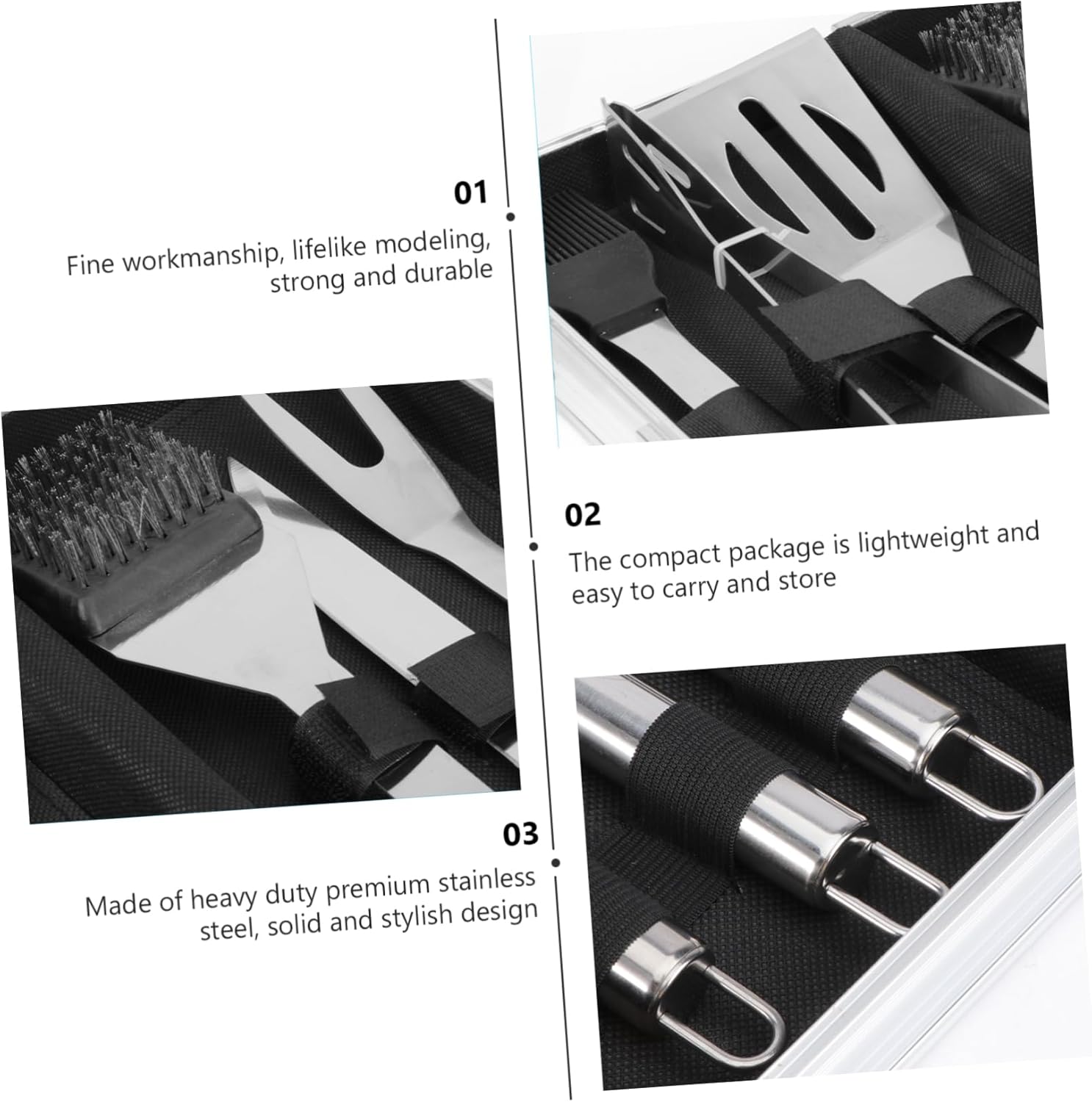 01

Fine workmanship, lifelike modeling, strong and durable

02

The compact package is lightweight and easy to carry and store

03

Made of heavy duty premium stainless steel, solid and stylish design