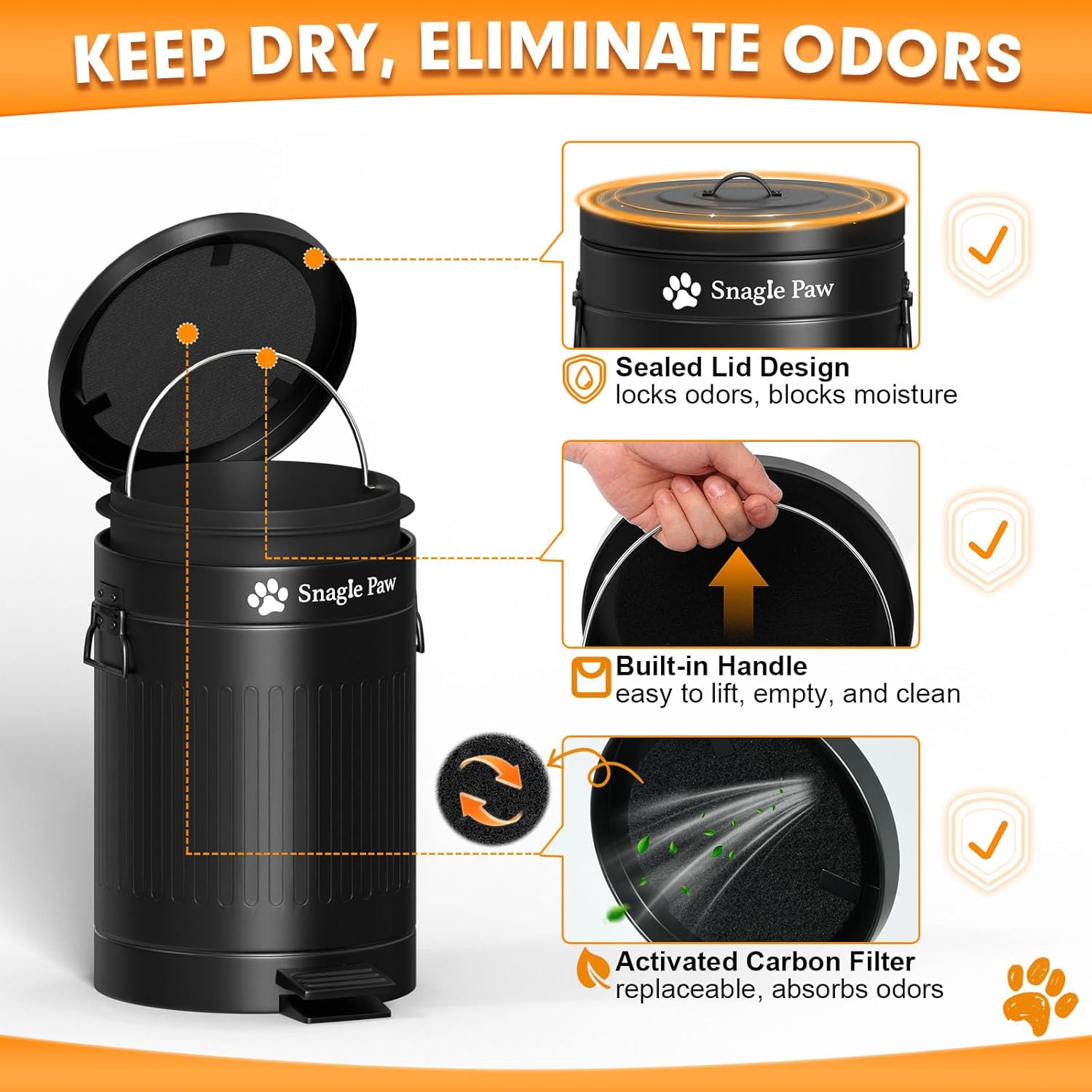 KEEP DRY, ELIMINATE ODORS

Snagle Paw

Snagle Paw

Sealed Lid Design
locks odors, blocks moisture

Built-in Handle
easy to lift, empty, and clean

Activated Carbon Filter
replaceable, absorbs odors