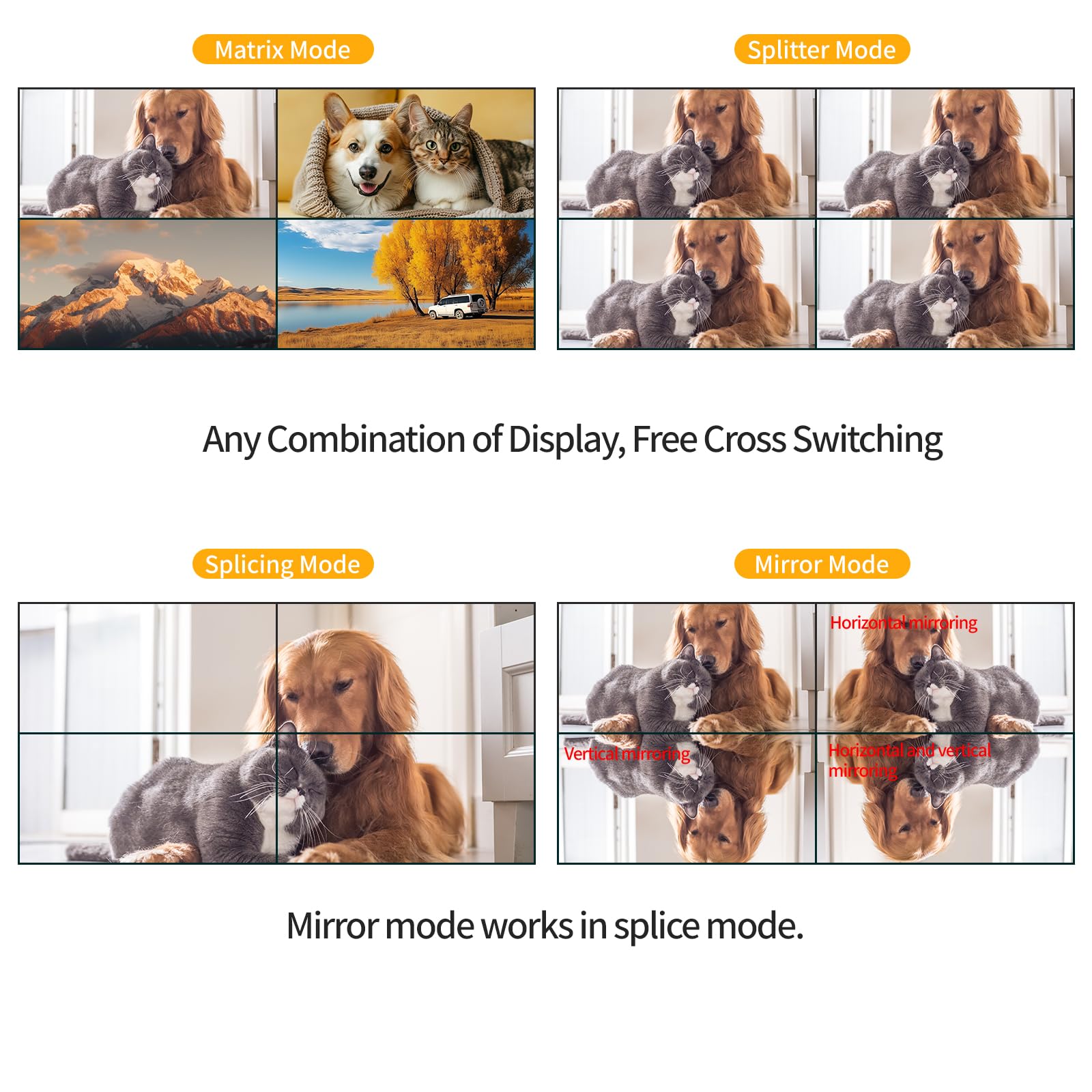 Matrix Mode

Splitter Mode

Any Combination of Display, Free Cross Switching

Splicing Mode

Mirror Mode

Horizontal mirroring

Vertical mirroring

Horizontal and vertical mirroring

Mirror mode works in splice mode.