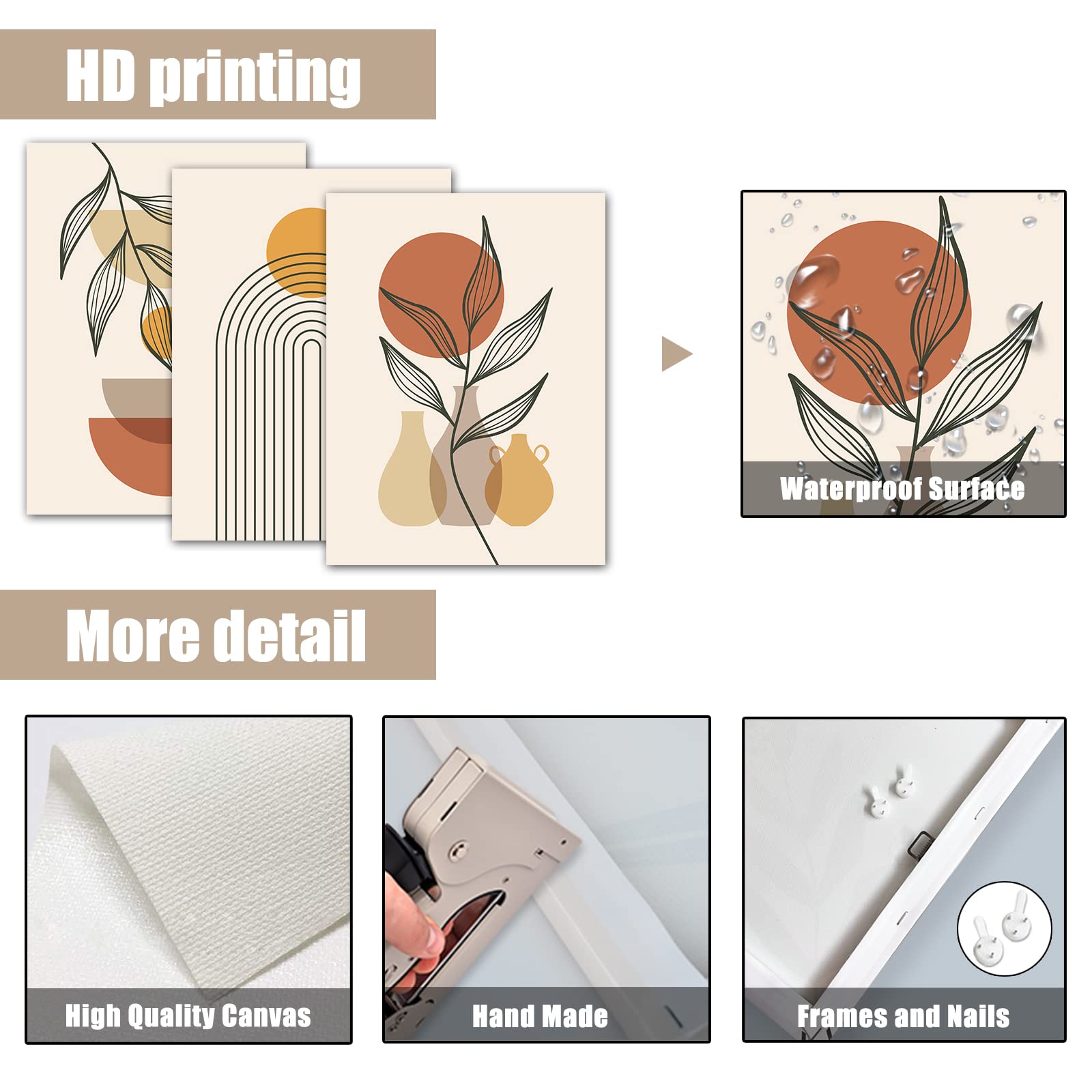 HD printing

Waterproof Surface

More detail

High Quality Canvas

Hand Made

Frames and Nails