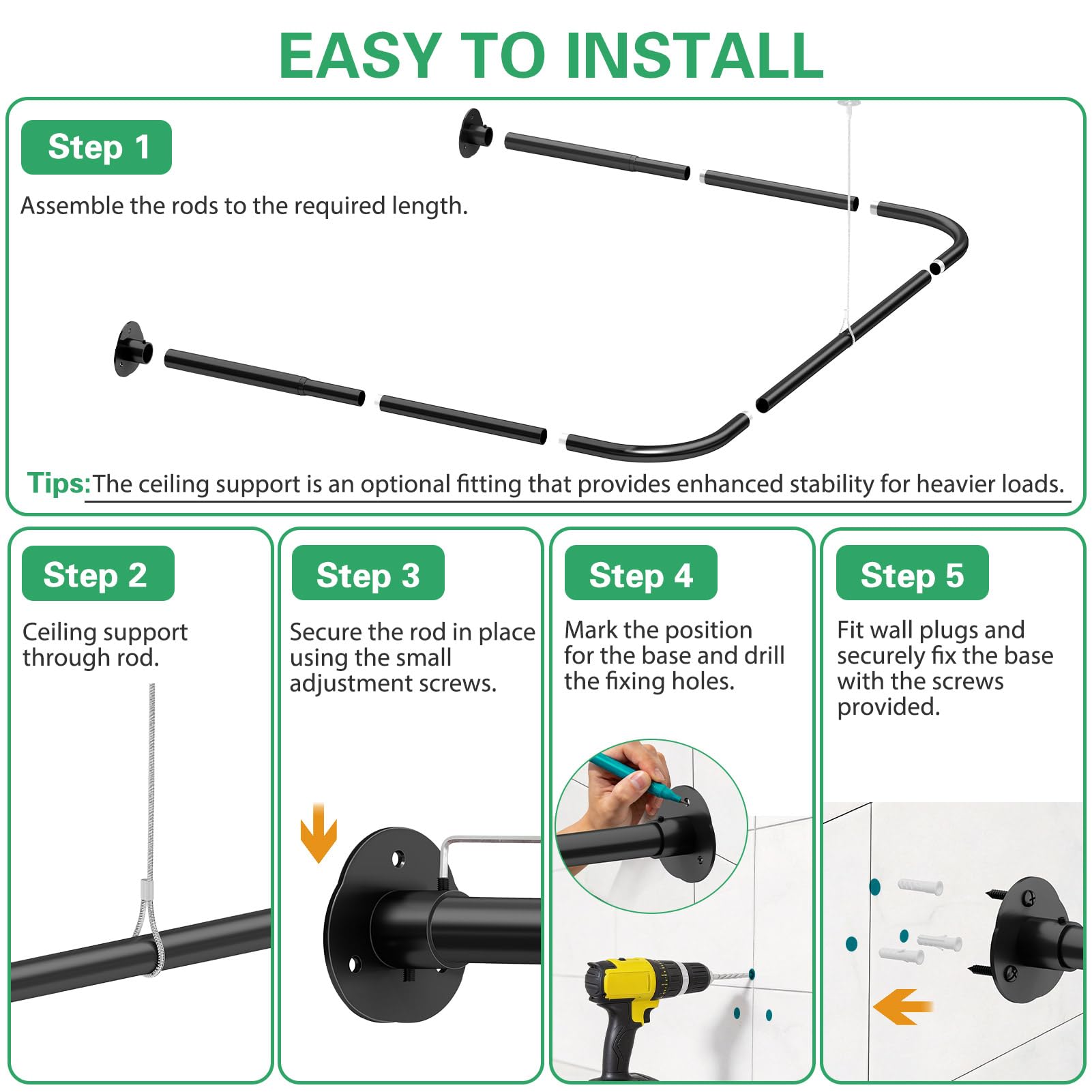 EASY TO INSTALL

Step 1

Assemble the rods to the required length.

Tips: The ceiling support is an optional fitting that provides enhanced stability for heavier loads.

Step 2

Ceiling support through rod.

Step 3

Secure the rod in place using the small adjustment screws.

Step 4

Mark the position for the base and drill the fixing holes.

Step 5

Fit wall plugs and securely fix the base with the screws provided.