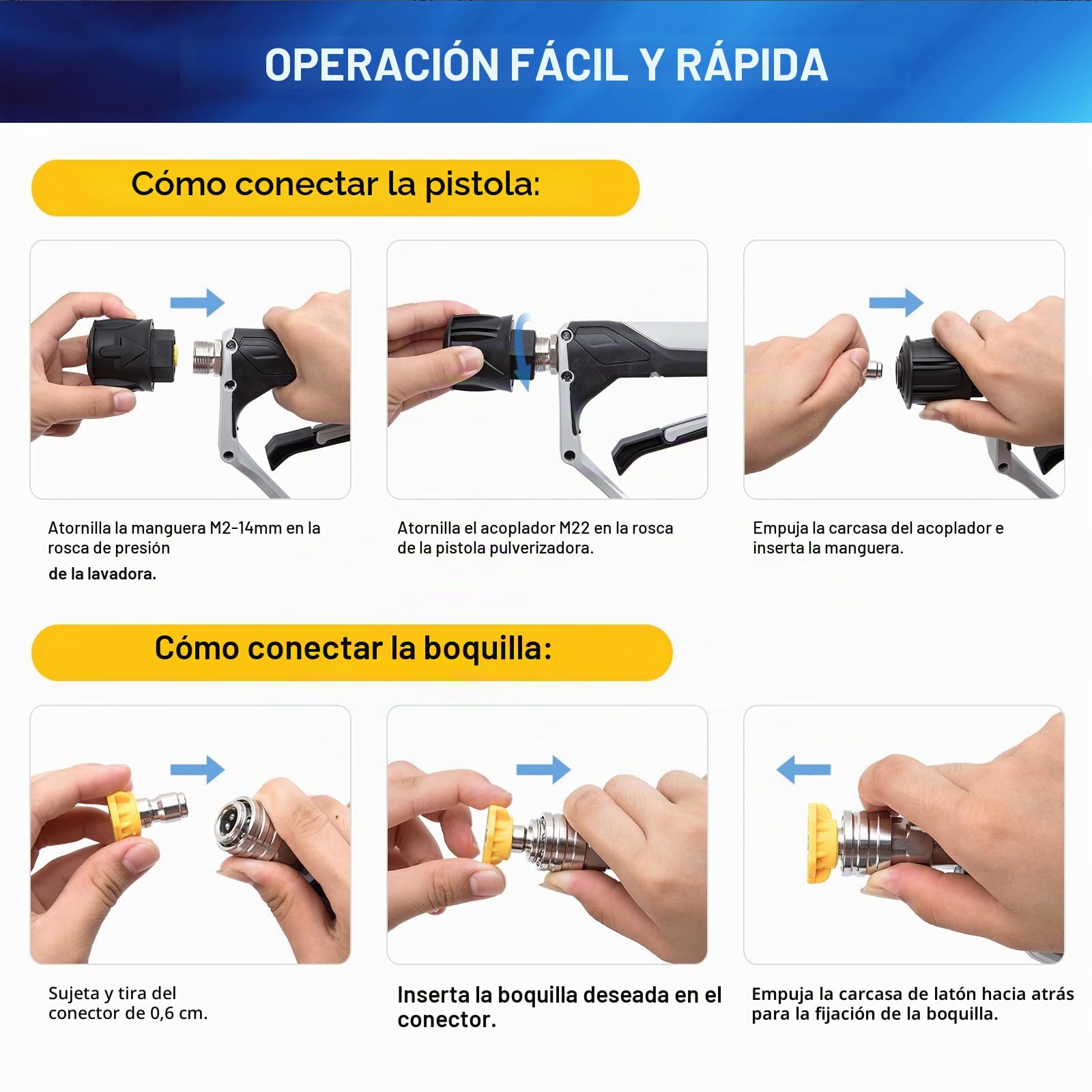 OPERACIÓN FÁCIL Y RÁPIDA

Cómo conectar la pistola:

Atornilla la manguera M2-14mm en la rosca de presión

de la lavadora.

Atornilla el acoplador M22 en la rosca de la pistola pulverizadora.

Empuja la carcasa del acoplador e inserta la manguera.

Cómo conectar la boquilla:

Sujeta y tira del conector de 0,6 cm.

Inserta la boquilla deseada en el conector.

Empuja la carcasa de latón hacia atrás para la fijación de la boquilla.