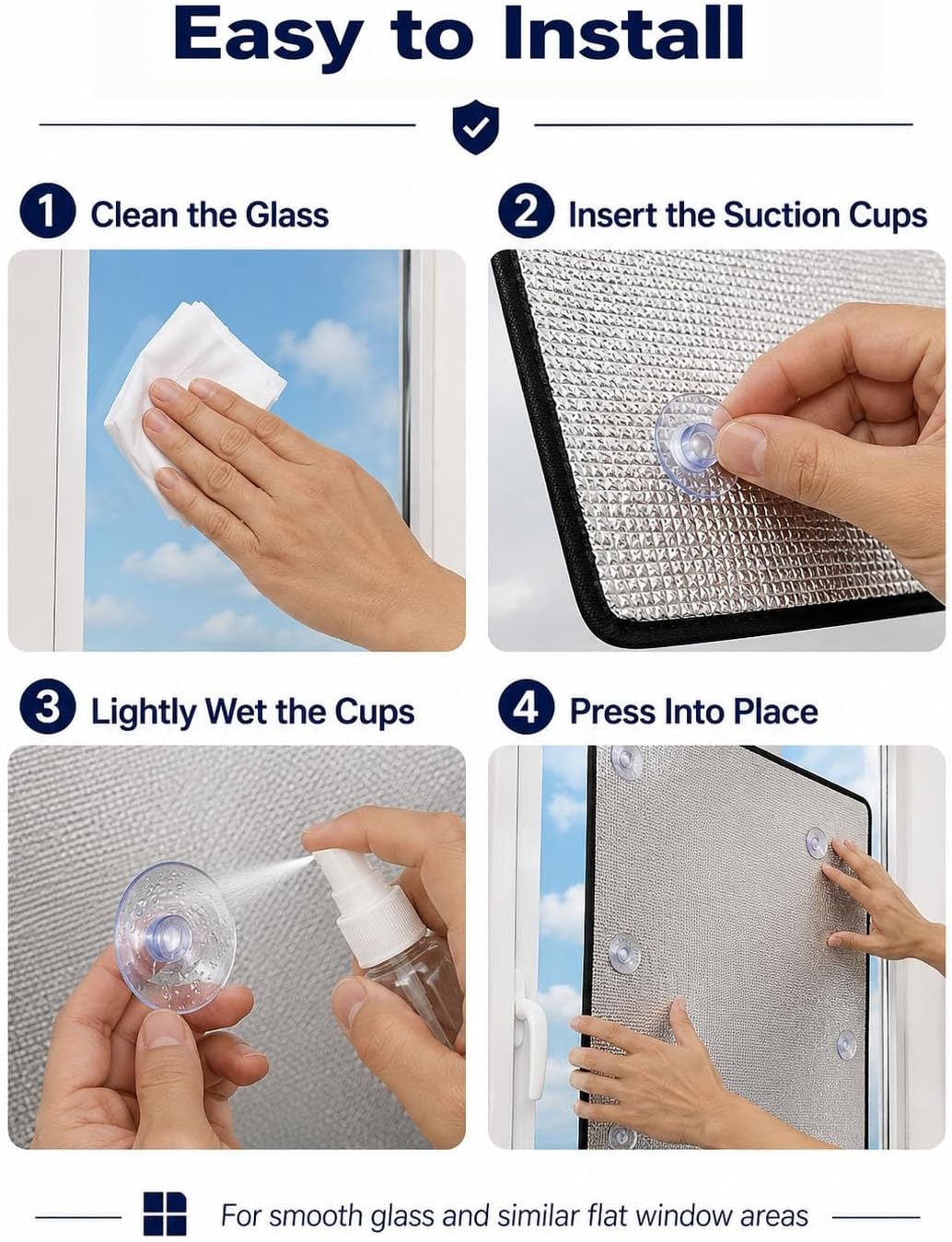 Easy to Install

1 Clean the Glass

2 Insert the Suction Cups

3 Lightly Wet the Cups

4 Press Into Place

For smooth glass and similar flat window areas