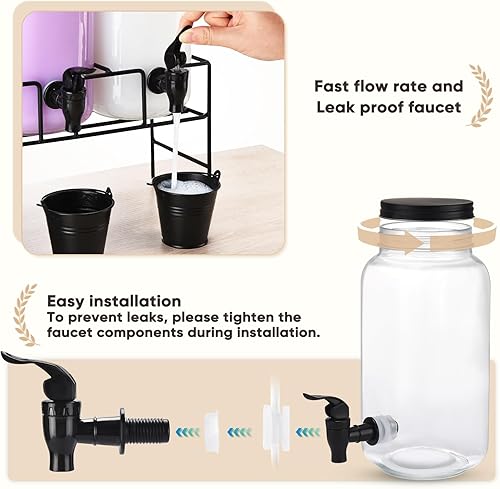 Fast flow rate and Leak proof faucet

Easy installation
To prevent leaks, please tighten the faucet components during installation.