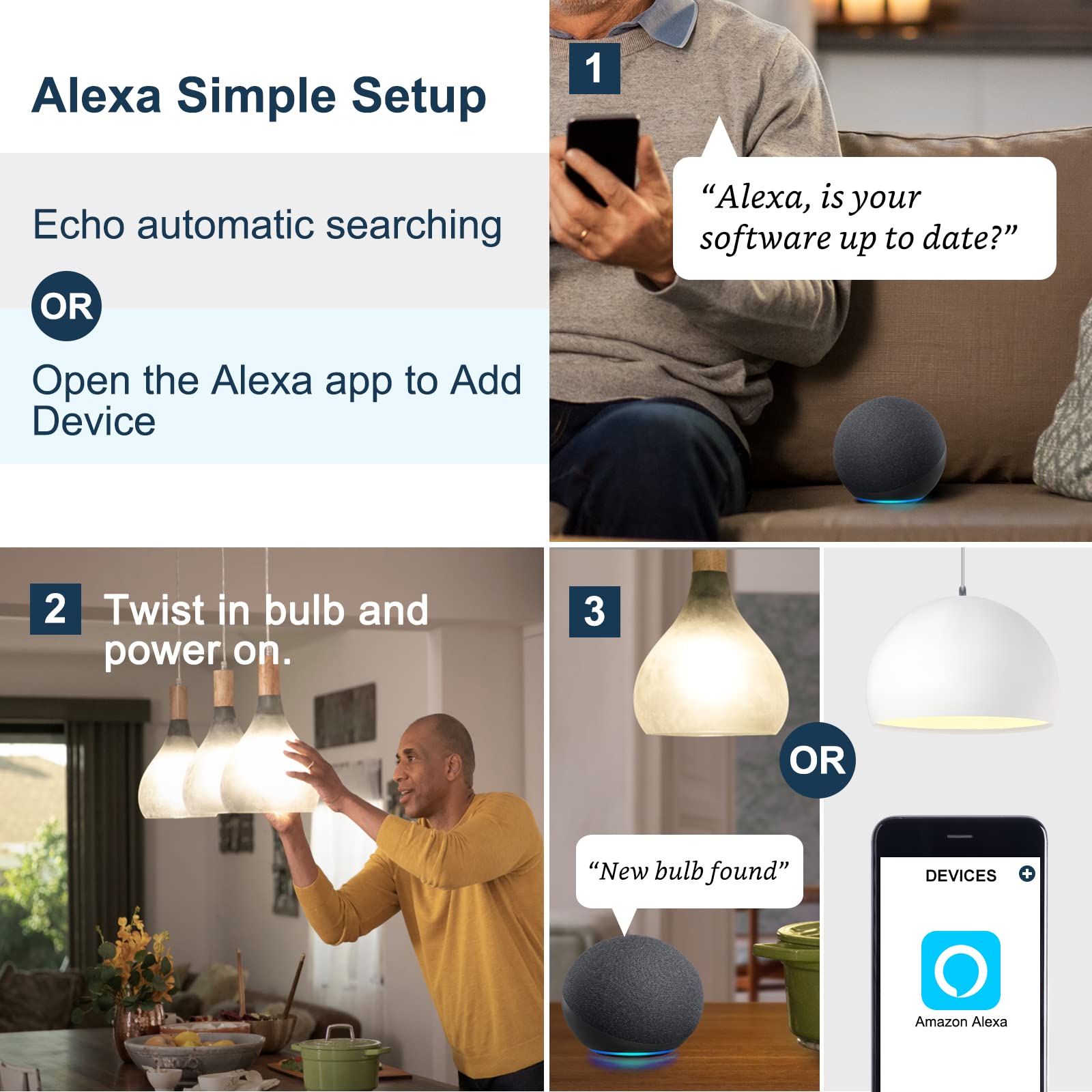 Alexa Simple Setup

Echo automatic searching

OR

Open the Alexa app to Add Device

1

“Alexa, is your software up to date?”

2 Twist in bulb and power on.

3

“New bulb found”

OR

DEVICES

Amazon Alexa