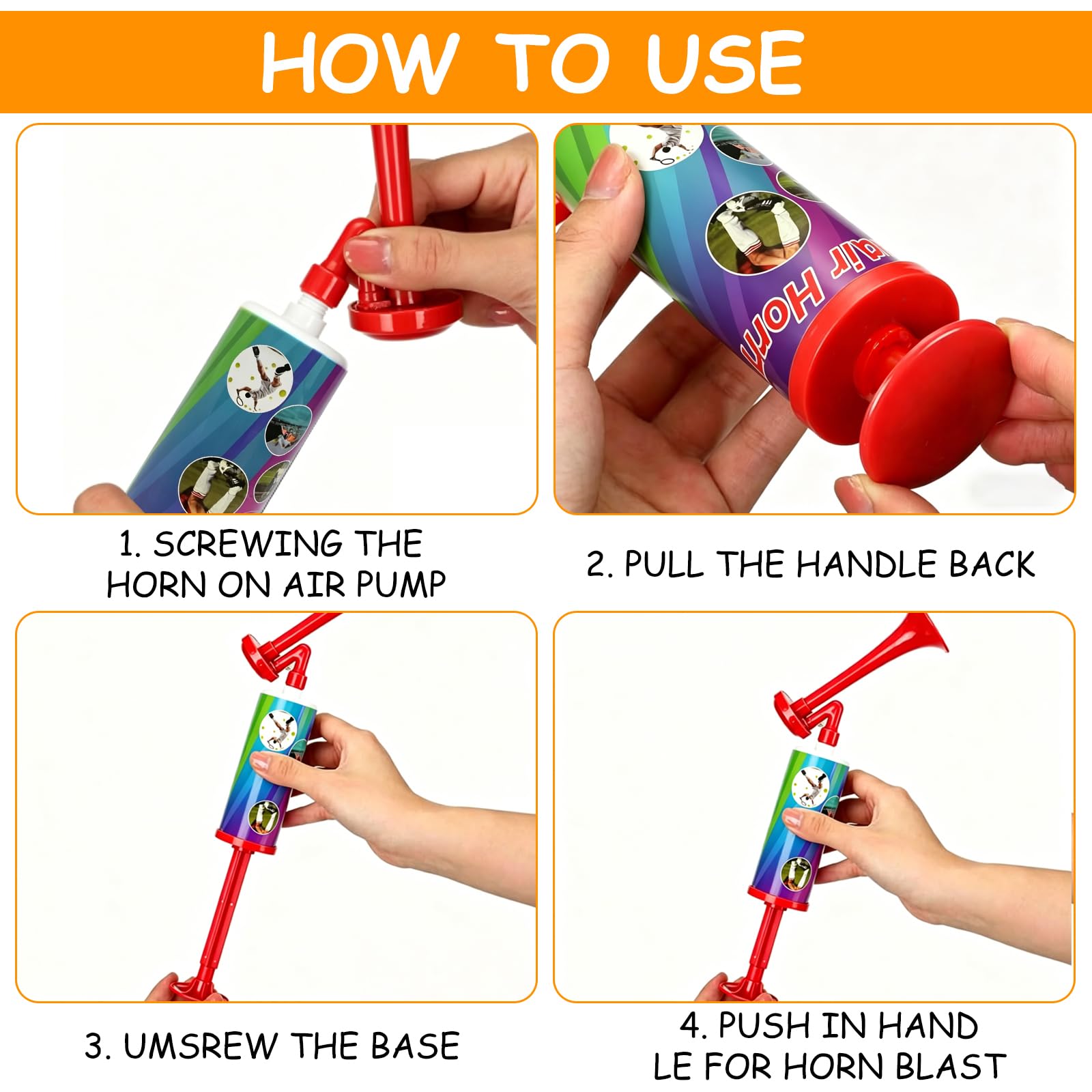 HOW TO USE

Air Horn

1. SCREWING THE HORN ON AIR PUMP

2. PULL THE HANDLE BACK

3. UMSREW THE BASE

4. PUSH IN HAND LE FOR HORN BLAST