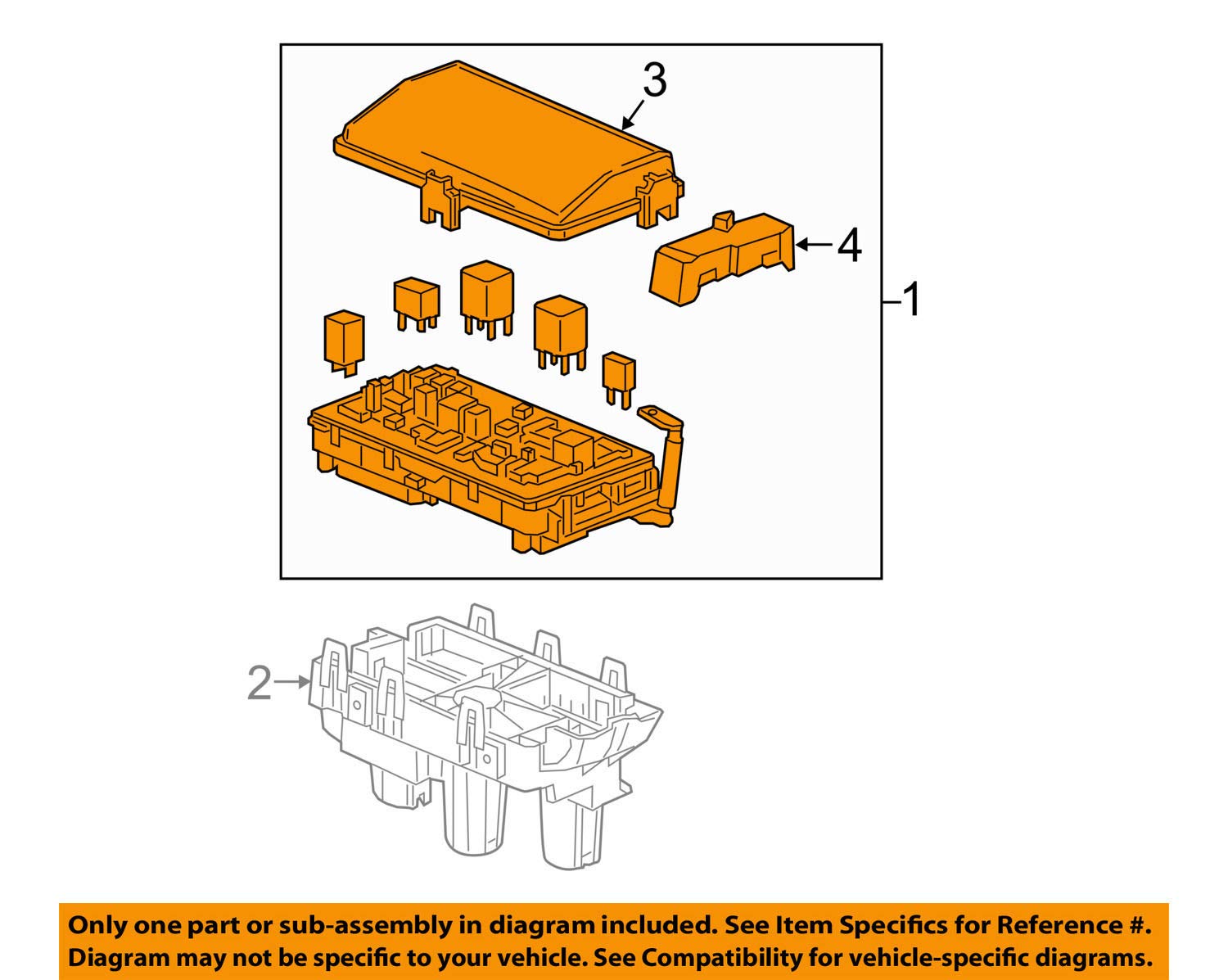 3

4

1

2

Only one part or sub-assembly in diagram included. See Item Specifics for Reference #.
Diagram may not be specific to your vehicle. See Compatibility for vehicle-specific diagrams.