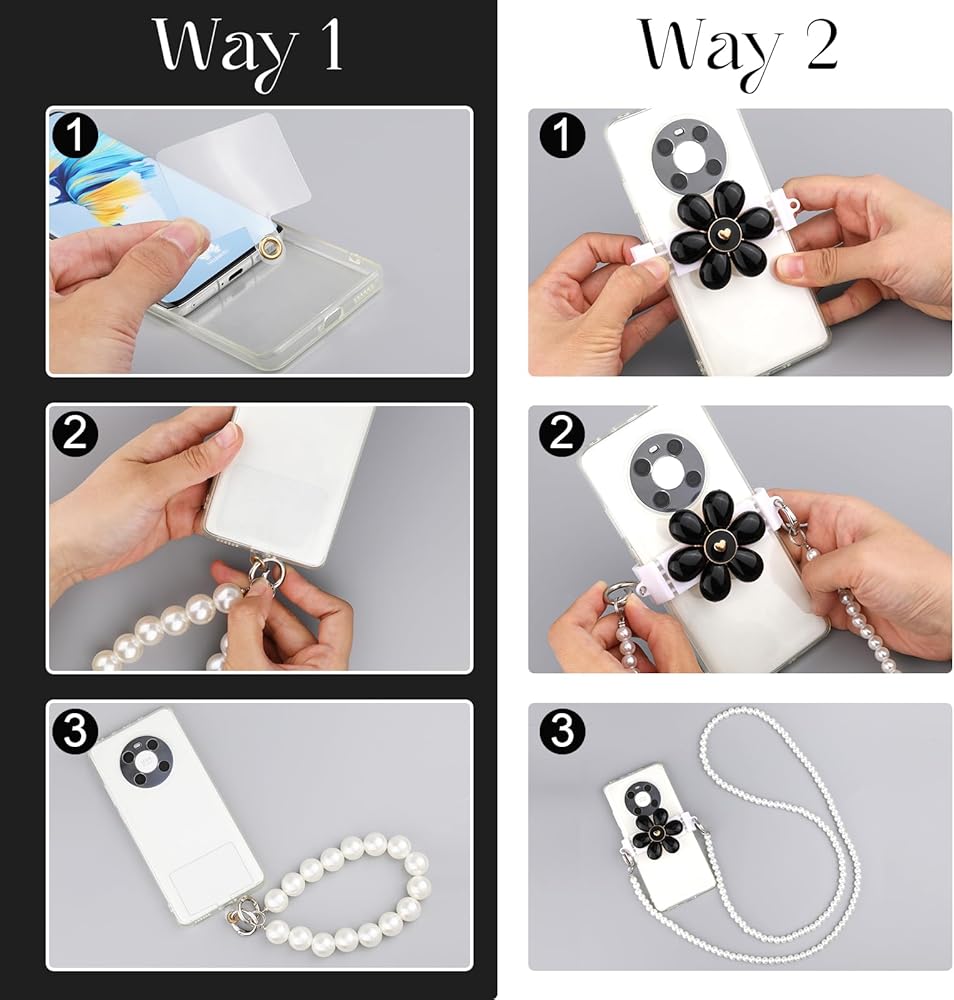 Way 1

1

2

3

Way 2

1

2

3