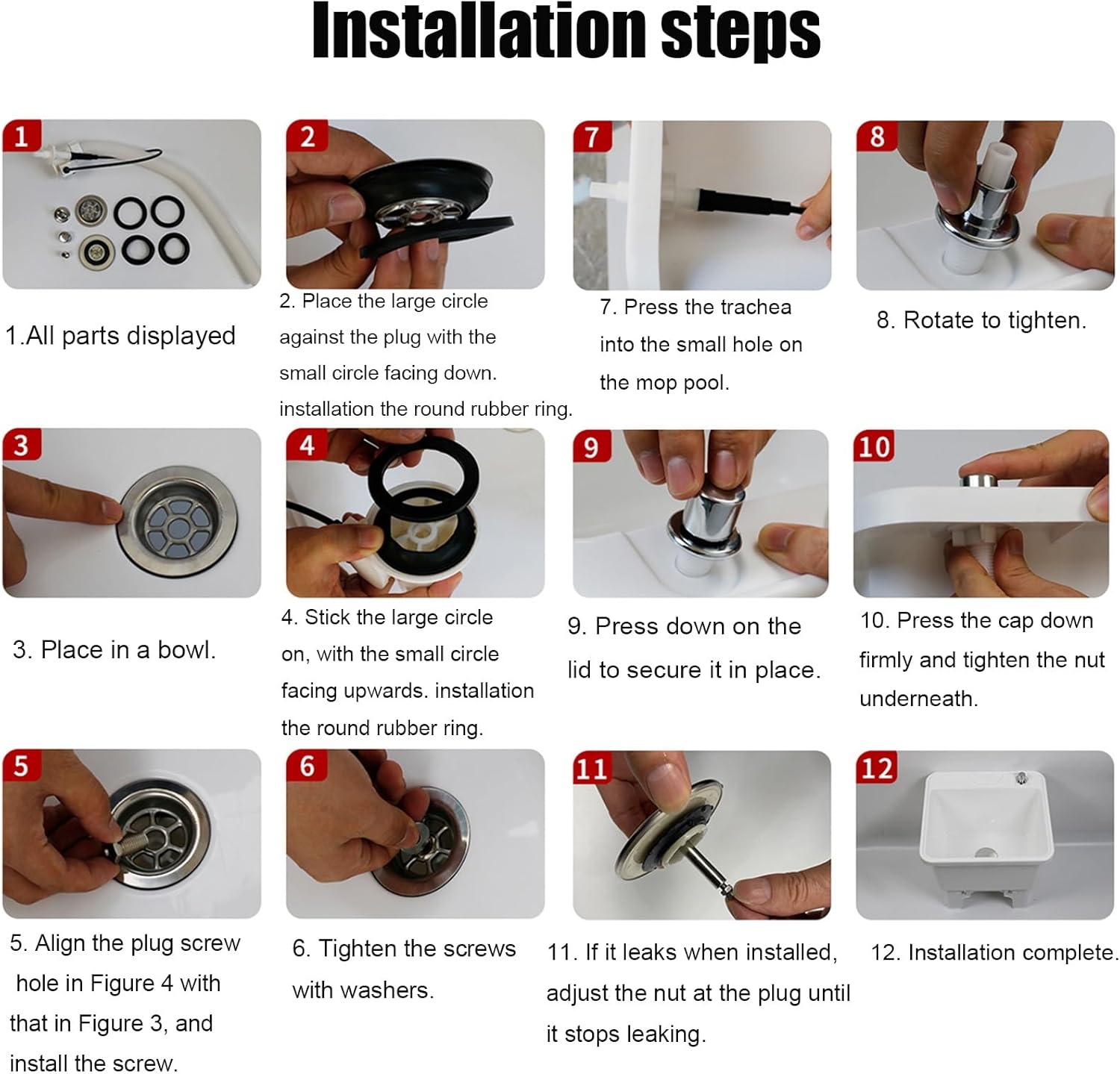 Installation steps

1

1.All parts displayed

2

2. Place the large circle against the plug with the small circle facing down. installation the round rubber ring.

7

7. Press the trachea into the small hole on the mop pool.

8

8. Rotate to tighten.

3

3. Place in a bowl.

4

4. Stick the large circle on, with the small circle facing upwards. installation the round rubber ring.

9

9. Press down on the lid to secure it in place.

10

10. Press the cap down firmly and tighten the nut underneath.

5

5. Align the plug screw hole in Figure 4 with that in Figure 3, and install the screw.

6

6. Tighten the screws with washers.

11

11. If it leaks when installed, adjust the nut at the plug until it stops leaking.

12

12. Installation complete.