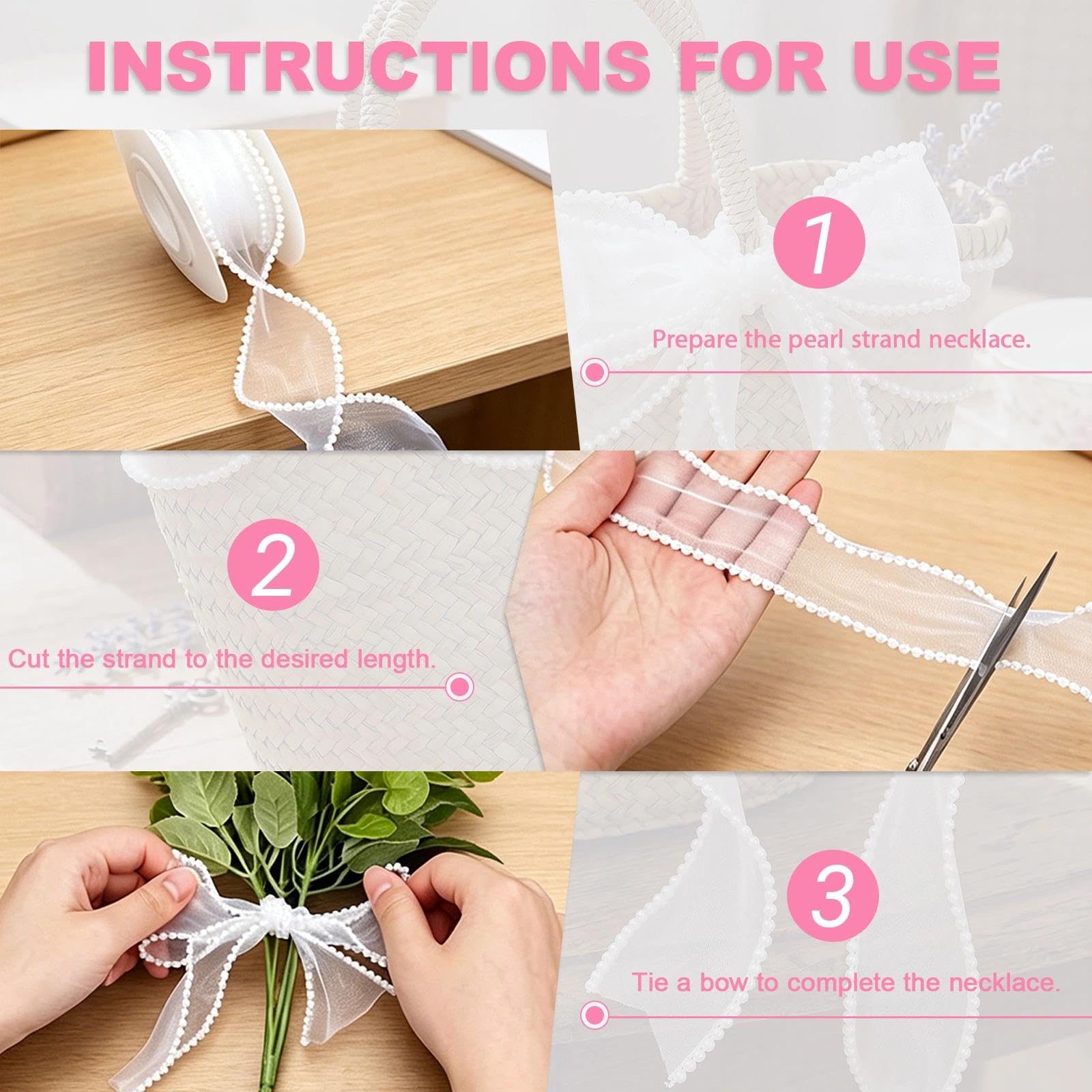 INSTRUCTIONS FOR USE

1

Prepare the pearl strand necklace.

2

Cut the strand to the desired length.

3

Tie a bow to complete the necklace.