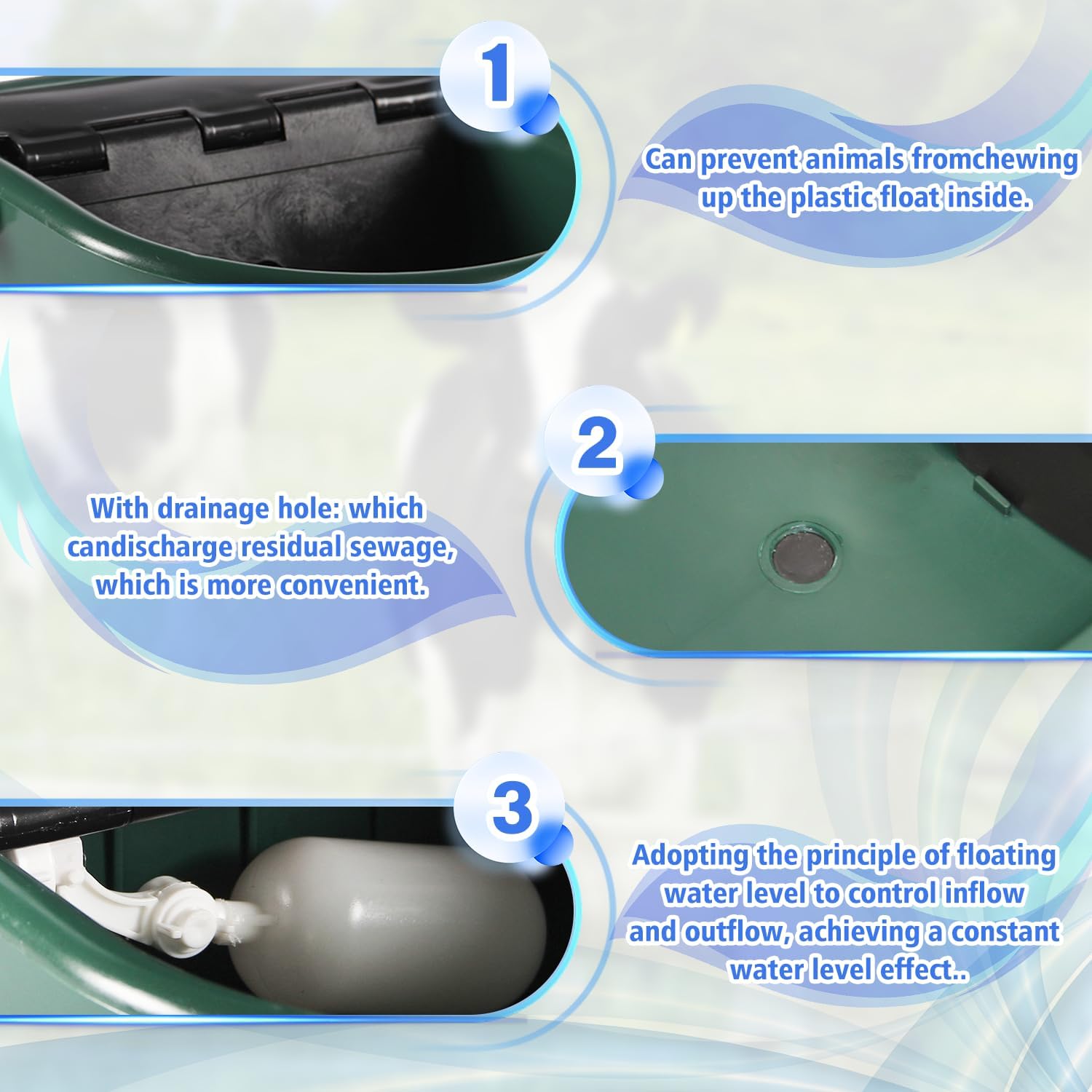 1

Can prevent animals fromchewing up the plastic float inside.

2

With drainage hole: which candischarge residual sewage, which is more convenient.

3

Adopting the principle of floating water level to control inflow and outflow, achieving a constant water level effect..