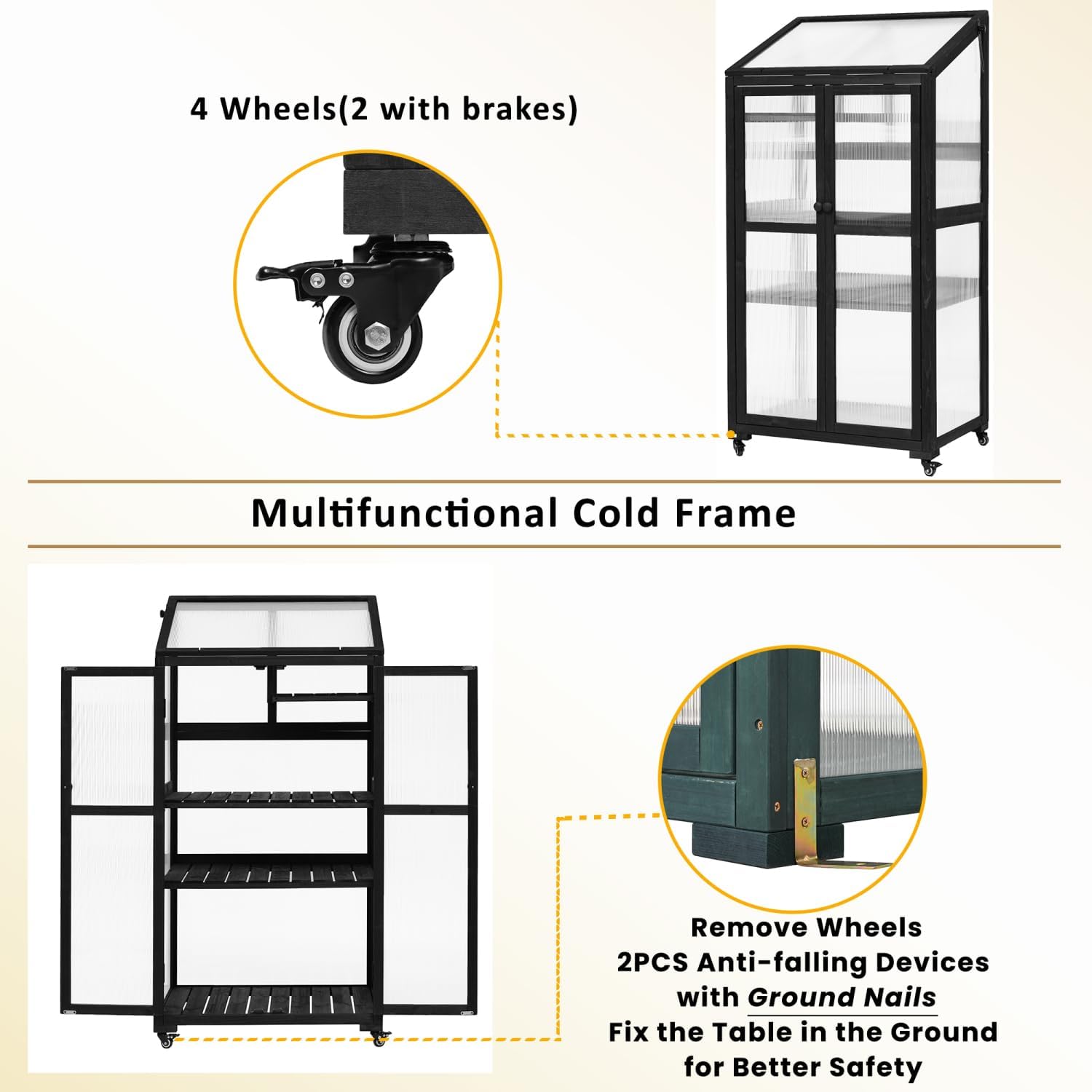 4 Wheels(2 with brakes)

Multifunctional Cold Frame

Remove Wheels
2PCS Anti-falling Devices
with Ground Nails
Fix the Table in the Ground
for Better Safety