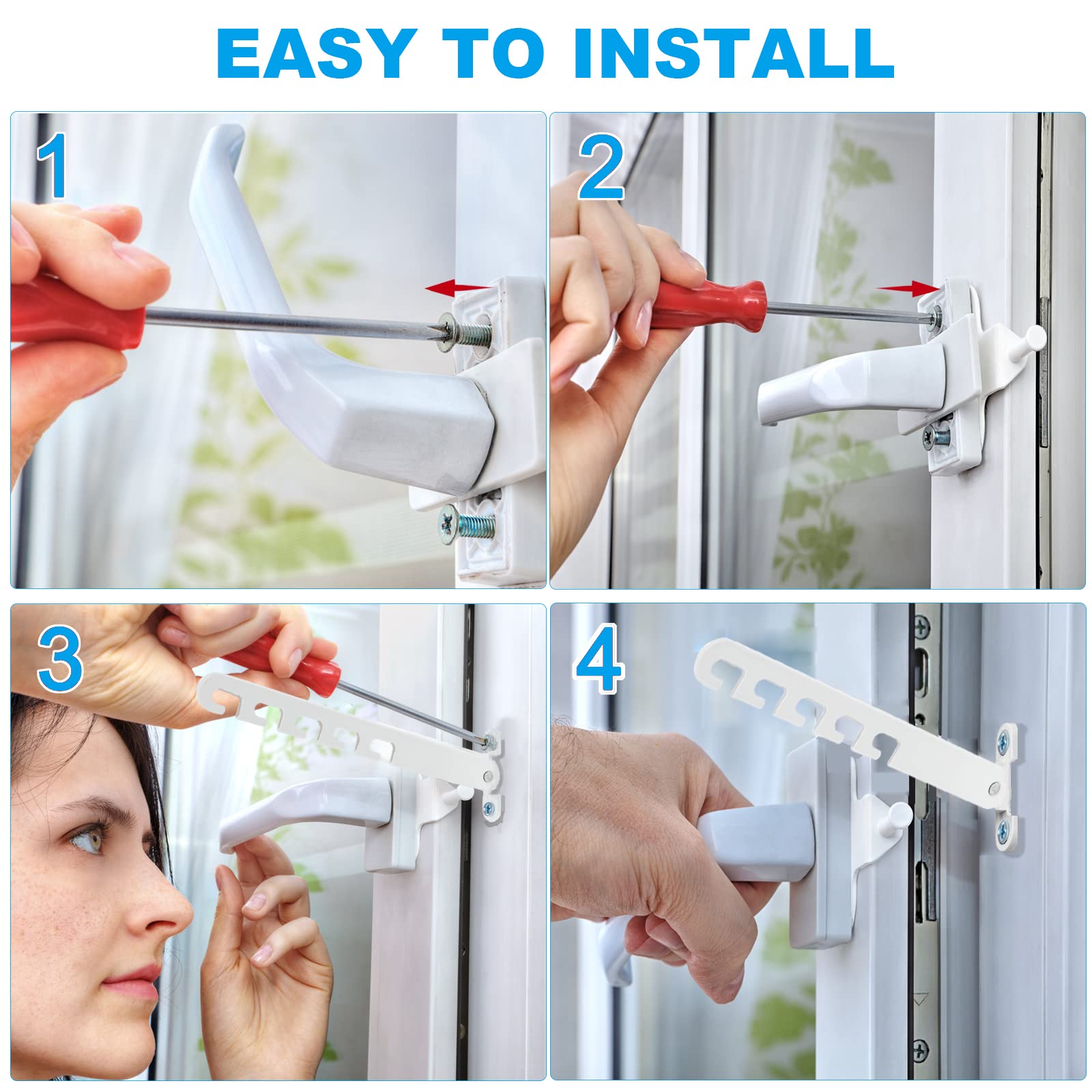 EASY TO INSTALL

1

2

3

4