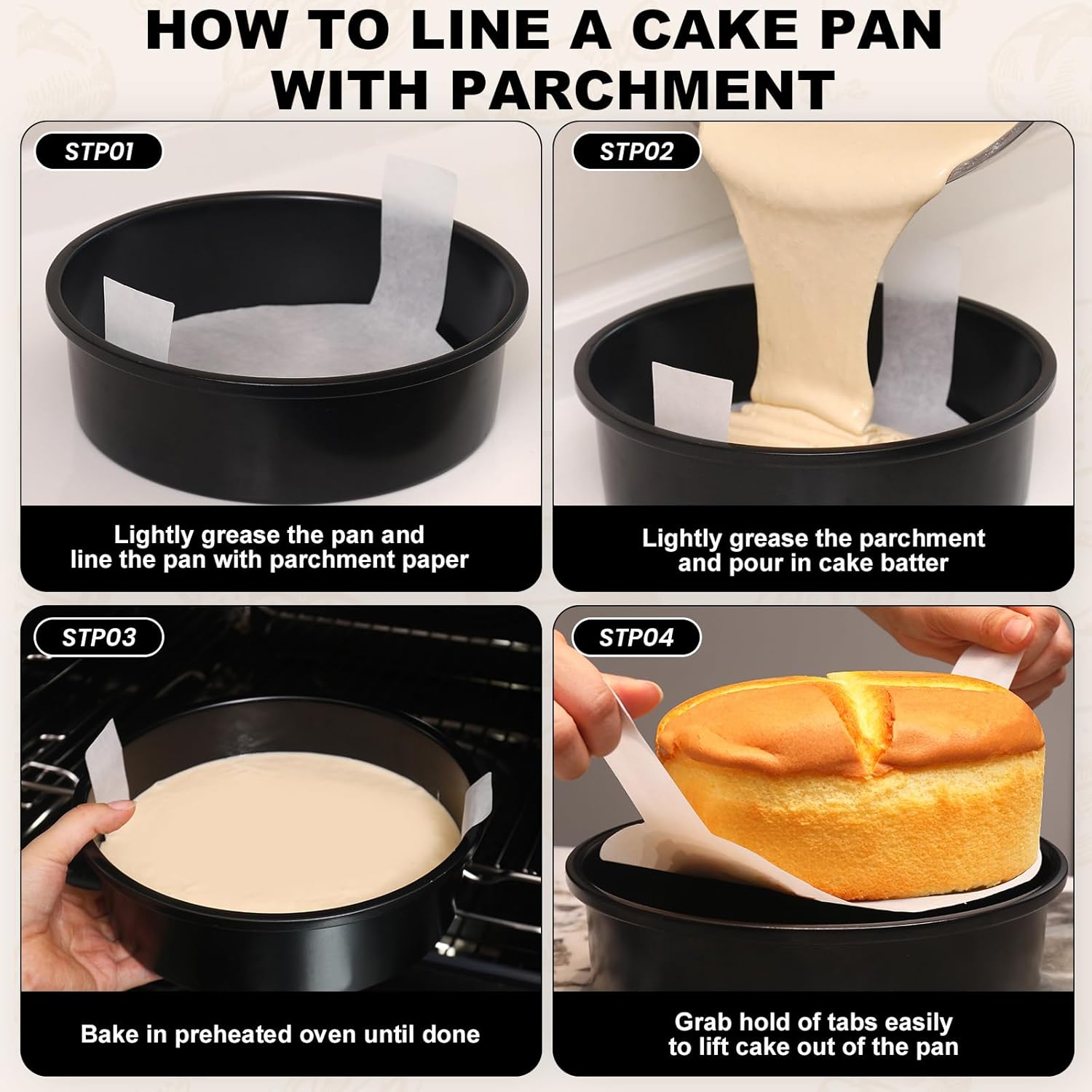 HOW TO LINE A CAKE PAN WITH PARCHMENT

STP01

Lightly grease the pan and line the pan with parchment paper

STP02

Lightly grease the parchment and pour in cake batter

STP03

Bake in preheated oven until done

STP04

Grab hold of tabs easily to lift cake out of the pan