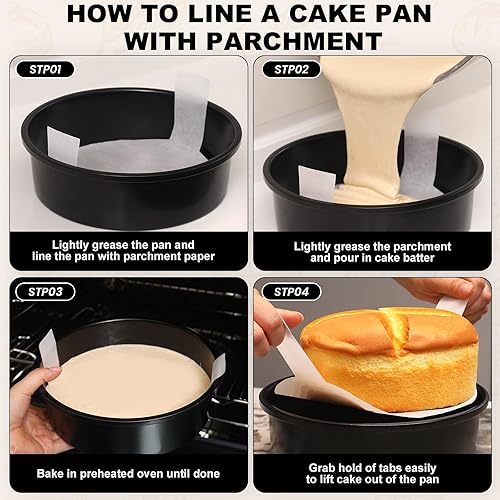 HOW TO LINE A CAKE PAN WITH PARCHMENT

STP01

Lightly grease the pan and line the pan with parchment paper

STP02

Lightly grease the parchment and pour in cake batter

STP03

Bake in preheated oven until done

STP04

Grab hold of tabs easily to lift cake out of the pan