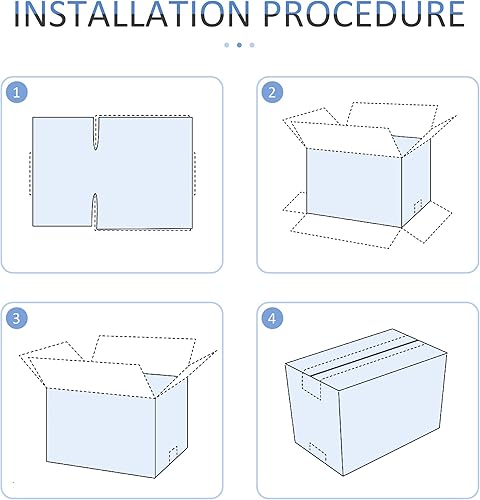 INSTALLATION PROCEDURE

1

2

3

4