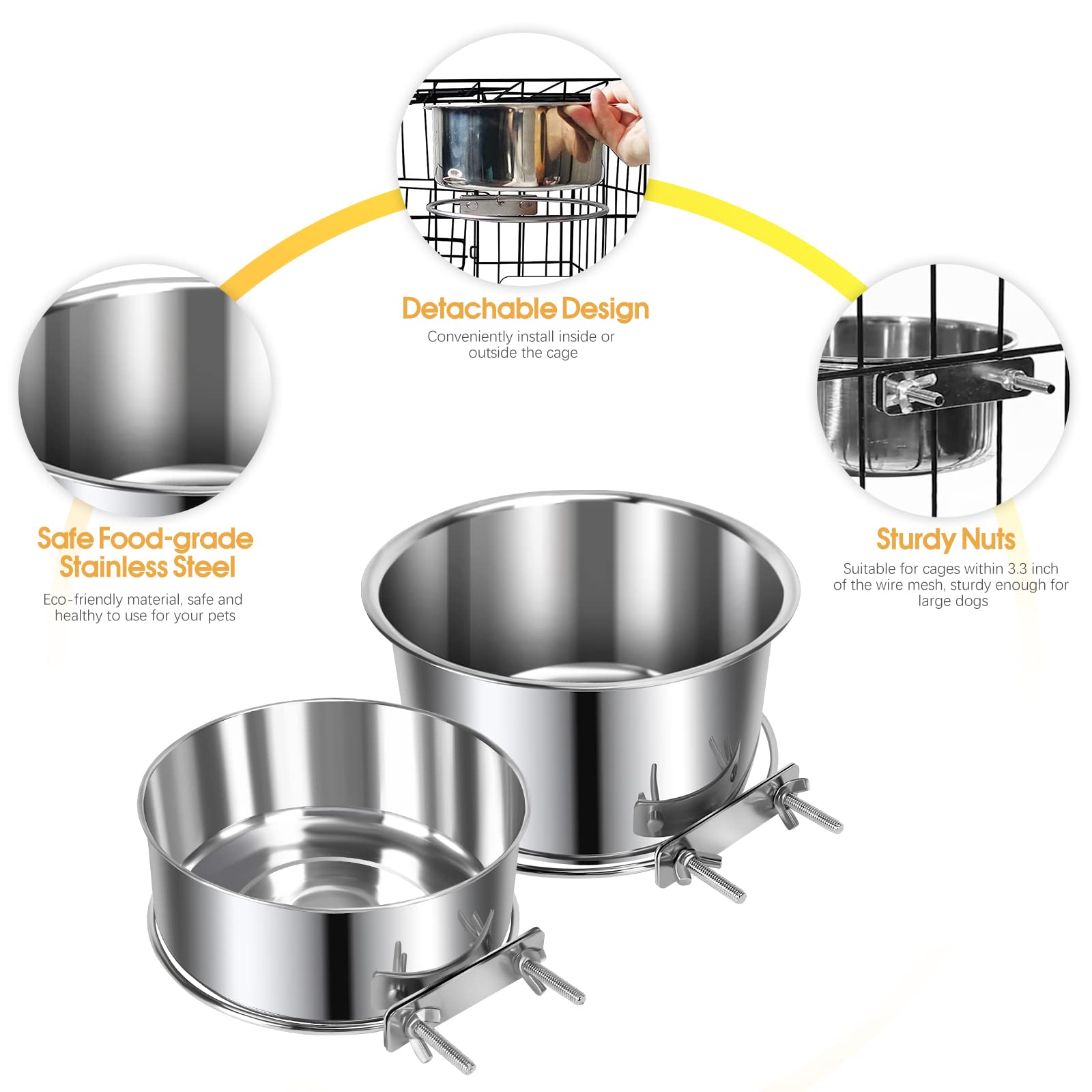 Detachable Design
Conveniently install inside or outside the cage

Safe Food-grade Stainless Steel
Eco-friendly material, safe and healthy to use for your pets

Sturdy Nuts
Suitable for cages within 3.3 inch of the wire mesh, sturdy enough for large dogs