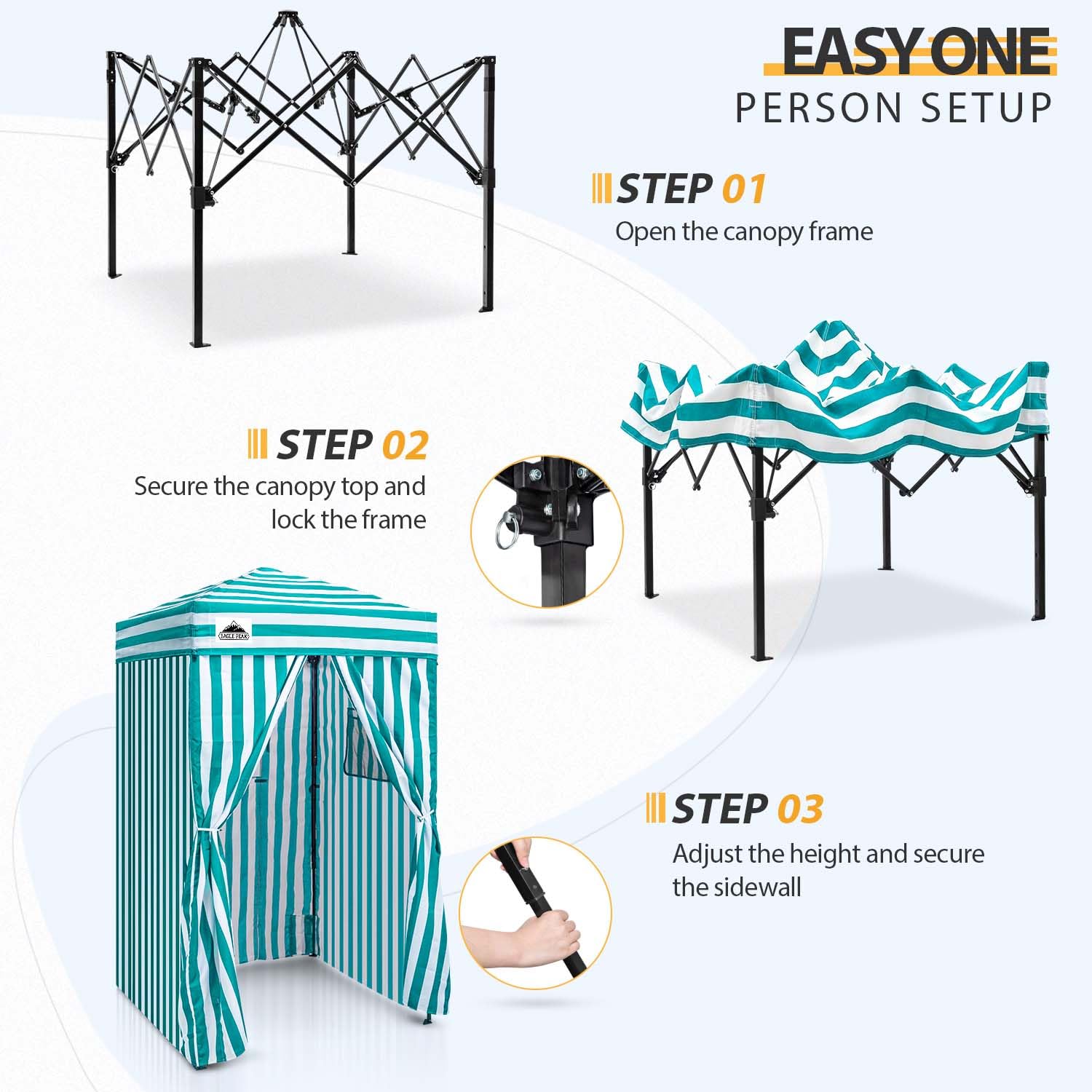 EASY ONE
PERSON SETUP

STEP 01
Open the canopy frame

STEP 02
Secure the canopy top and lock the frame

EAGLE PEAK

STEP 03
Adjust the height and secure the sidewall