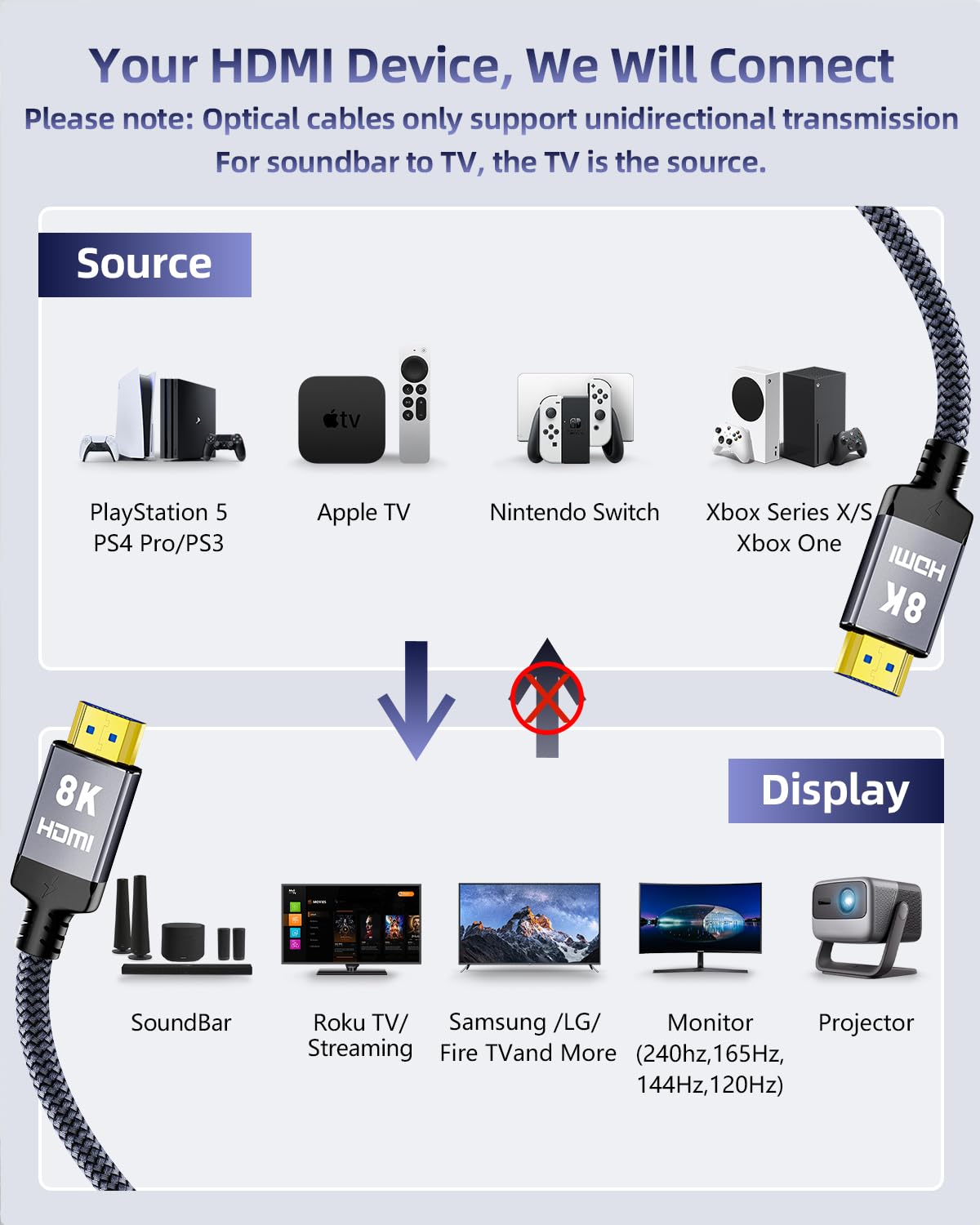 Your HDMI Device, We Will Connect

Please note: Optical cables only support unidirectional transmission

For soundbar to TV, the TV is the source.

Source

tv

PlayStation 5
PS4 Pro/PS3

Apple TV

Nintendo Switch

Xbox Series X/S
Xbox One

8K
HDMI

8K
HDMI

Display

SoundBar

Roku TV/
Streaming

Samsung /LG/
Fire TVand More

Monitor
(240hz,165Hz,
144Hz,120Hz)

Projector