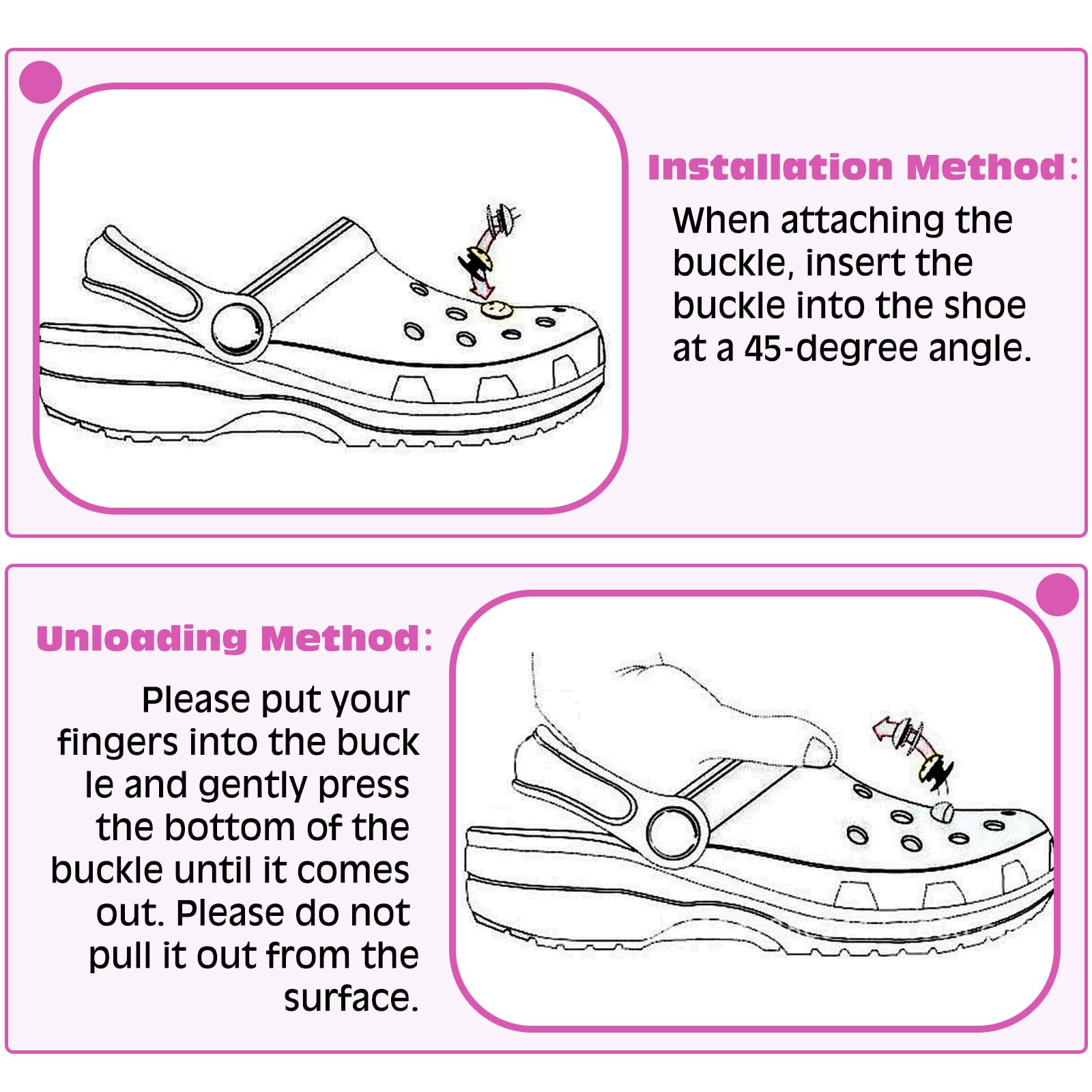 Installation Method:

When attaching the buckle, insert the buckle into the shoe at a 45-degree angle.

Unloading Method:

Please put your fingers into the buck le and gently press the bottom of the buckle until it comes out. Please do not pull it out from the surface.