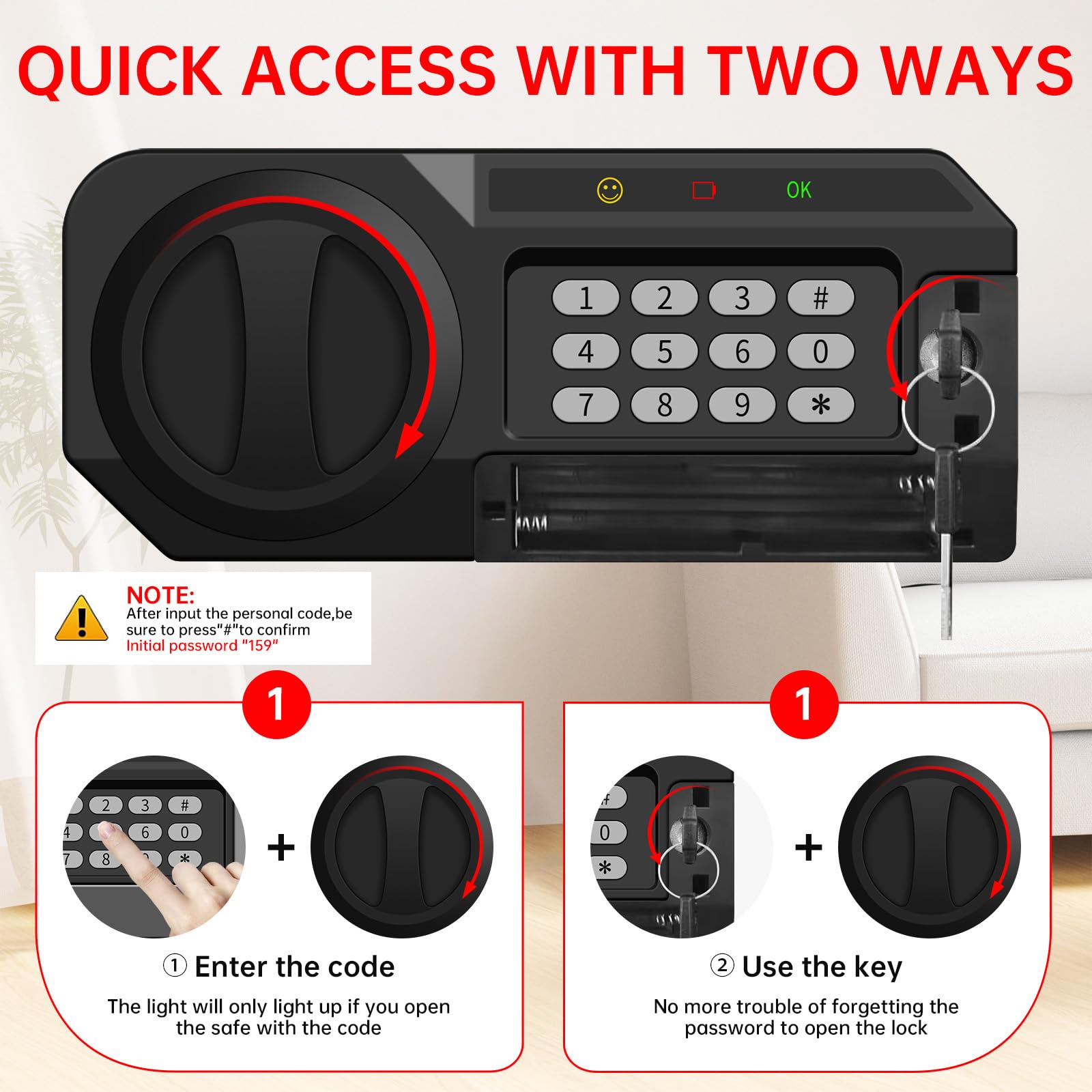 QUICK ACCESS WITH TWO WAYS

OK

1 2 3 #
4 5 6 0
7 8 9 *

NOTE:
After input the personal code,be sure to press"#"to confirm
Initial password "159"

1

2 3 #
4 6 0
7 8 *

+

① Enter the code

The light will only light up if you open the safe with the code

1

0
*

+

② Use the key

No more trouble of forgetting the password to open the lock