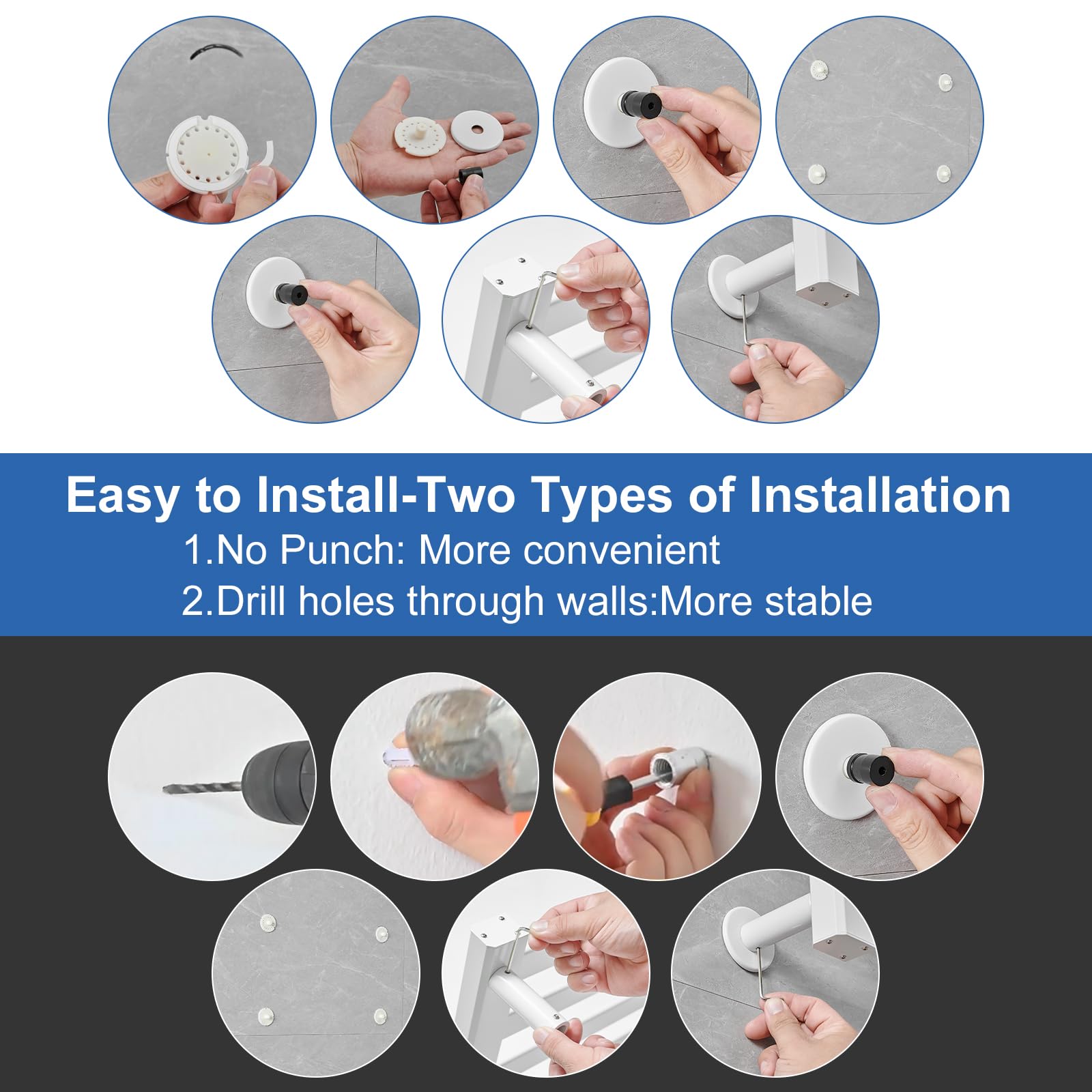 Easy to Install-Two Types of Installation

1.No Punch: More convenient

2.Drill holes through walls:More stable