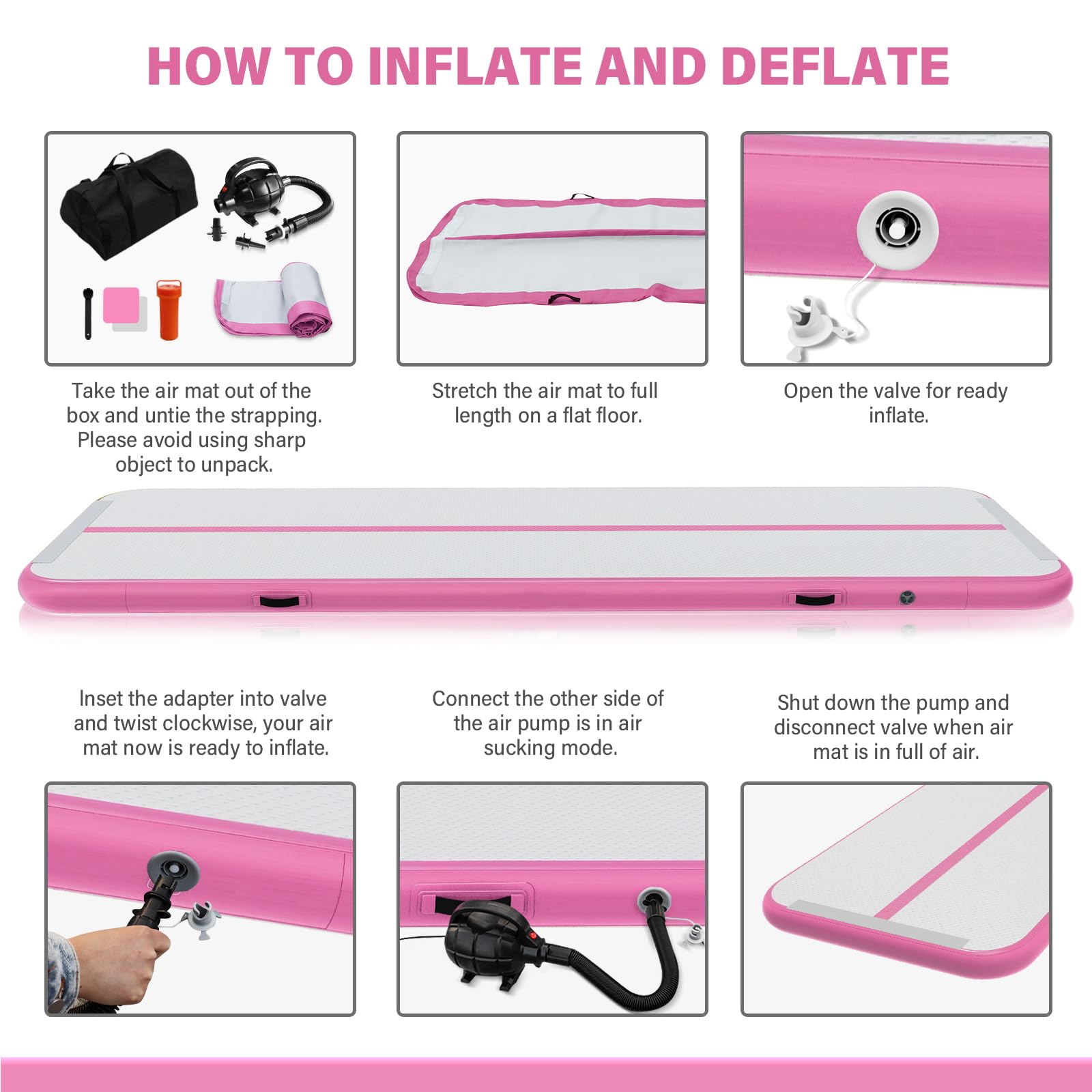 HOW TO INFLATE AND DEFLATE

Take the air mat out of the box and untie the strapping. Please avoid using sharp object to unpack.

Stretch the air mat to full length on a flat floor.

Open the valve for ready inflate.

Inset the adapter into valve and twist clockwise, your air mat now is ready to inflate.

Connect the other side of the air pump is in air sucking mode.

Shut down the pump and disconnect valve when air mat is in full of air.