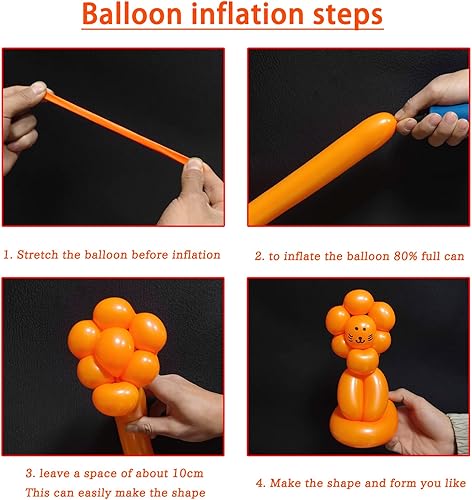 Balloon inflation steps

1. Stretch the balloon before inflation

2. to inflate the balloon 80% full can

3. leave a space of about 10cm
This can easily make the shape

4. Make the shape and form you like